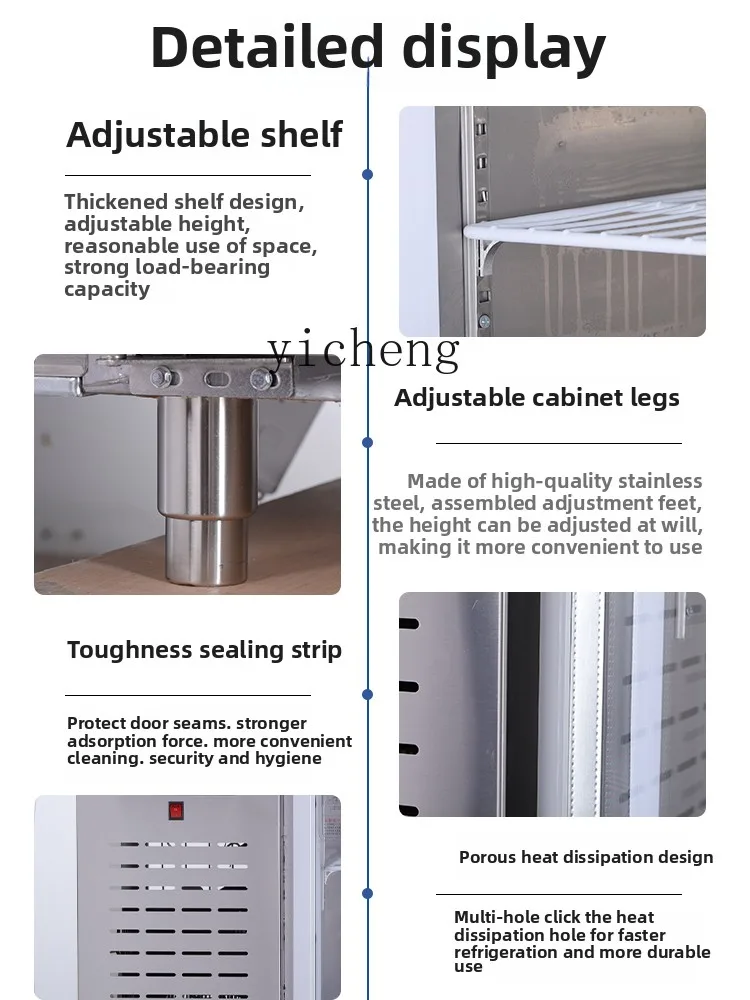 Detailed display

Adjustable shelf

Thickened shelf design, adjustable height, reasonable use of space, strong load-bearing capacity

yicheng

Adjustable cabinet legs

Made of high-quality stainless steel, assembled adjustment feet, the height can be adjusted at will, making it more convenient to use

Toughness sealing strip

Protect door seams. stronger adsorption force. more convenient cleaning. security and hygiene

Porous heat dissipation design

Multi-hole click the heat dissipation hole for faster refrigeration and more durable use