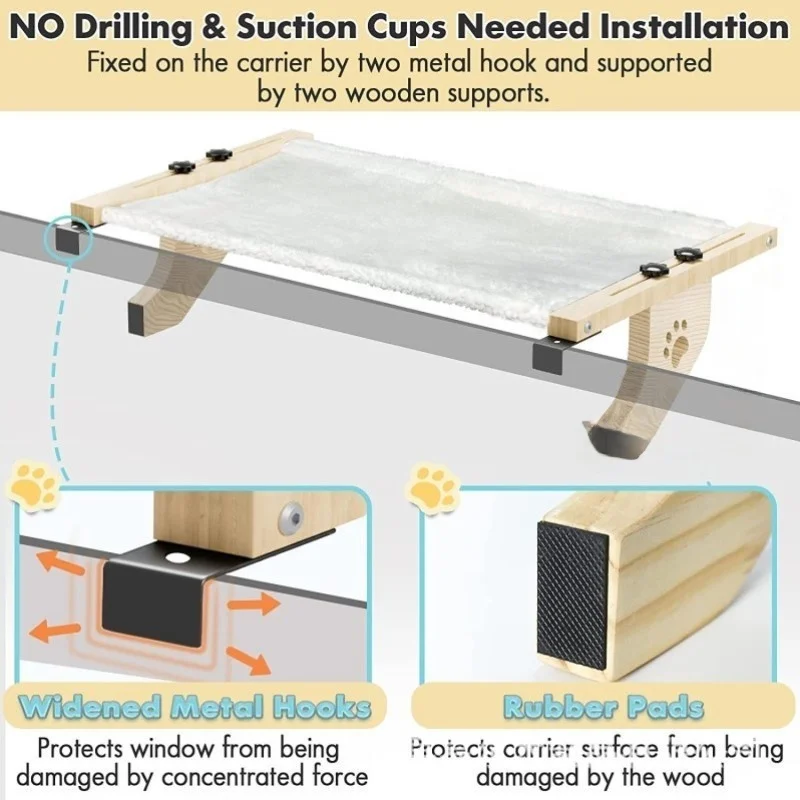 NO Drilling & Suction Cups Needed Installation
Fixed on the carrier by two metal hook and supported by two wooden supports.

Widened Metal Hooks
Protects window from being damaged by concentrated force

Rubber Pads
Protects carrier surface from being damaged by the wood