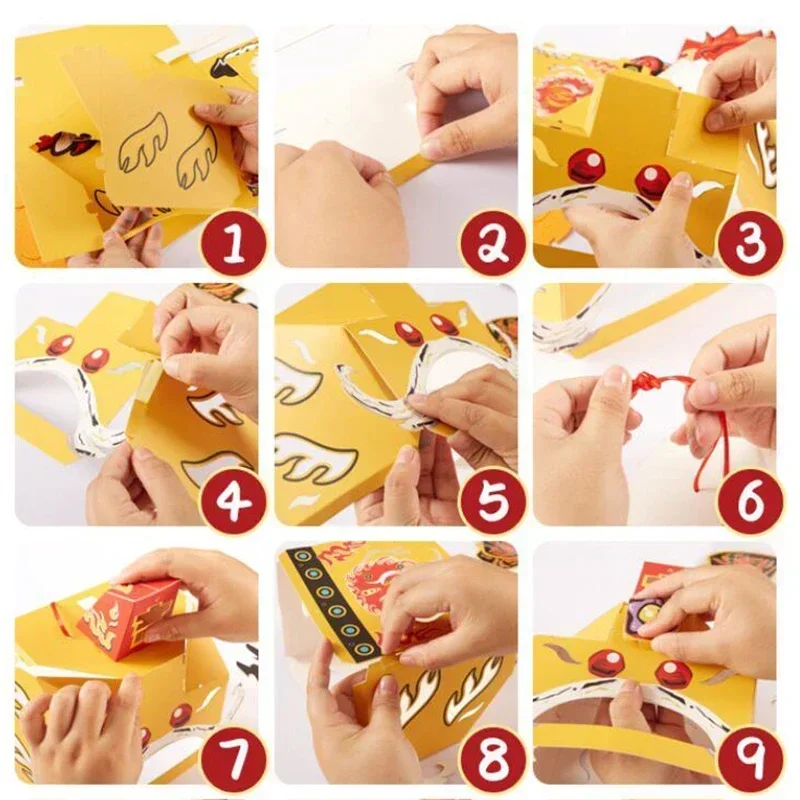 1
2
3
4
5
6
7
8
9