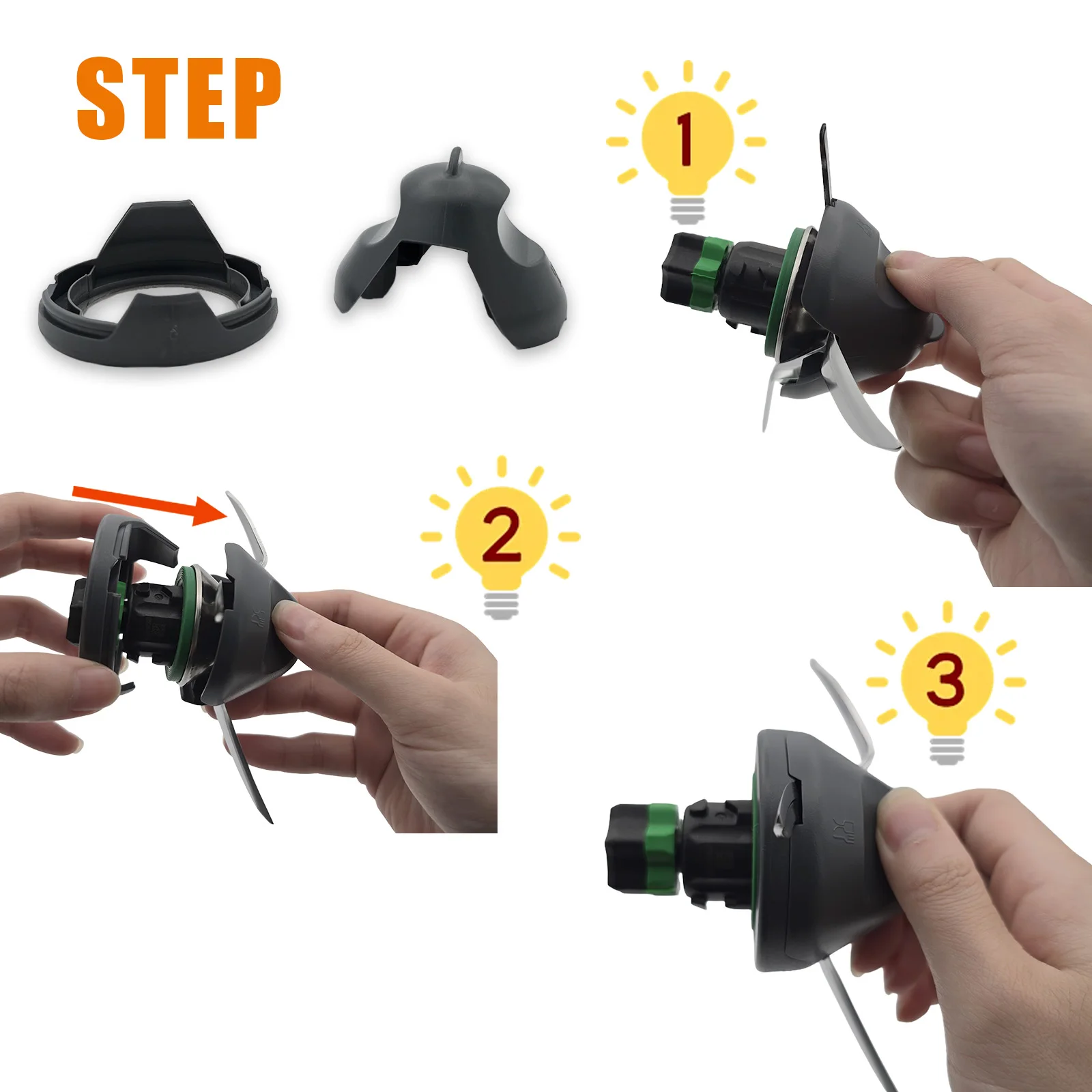 STEP

1

2

3