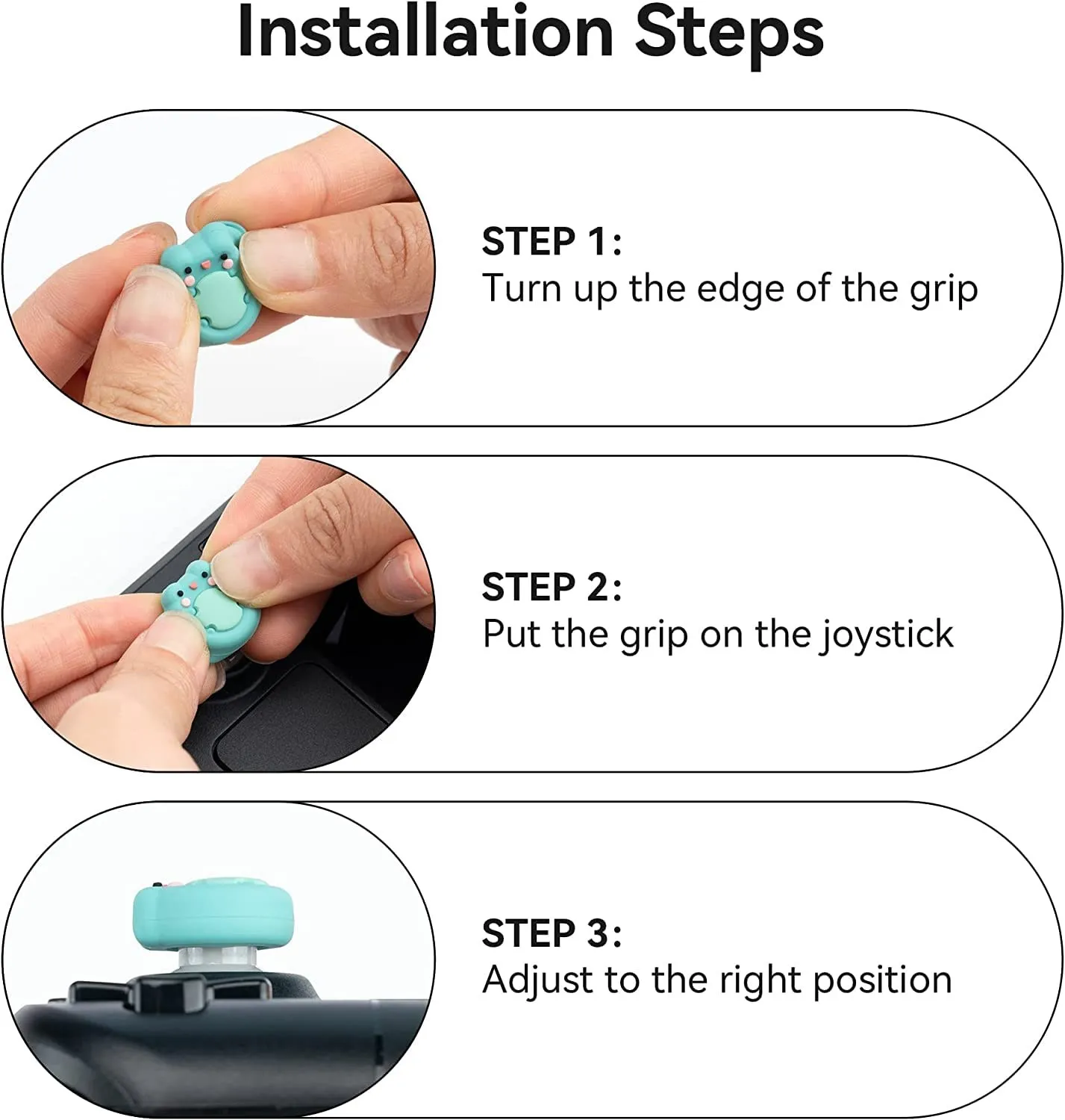 Installation Steps

STEP 1:
Turn up the edge of the grip

STEP 2:
Put the grip on the joystick

STEP 3:
Adjust to the right position