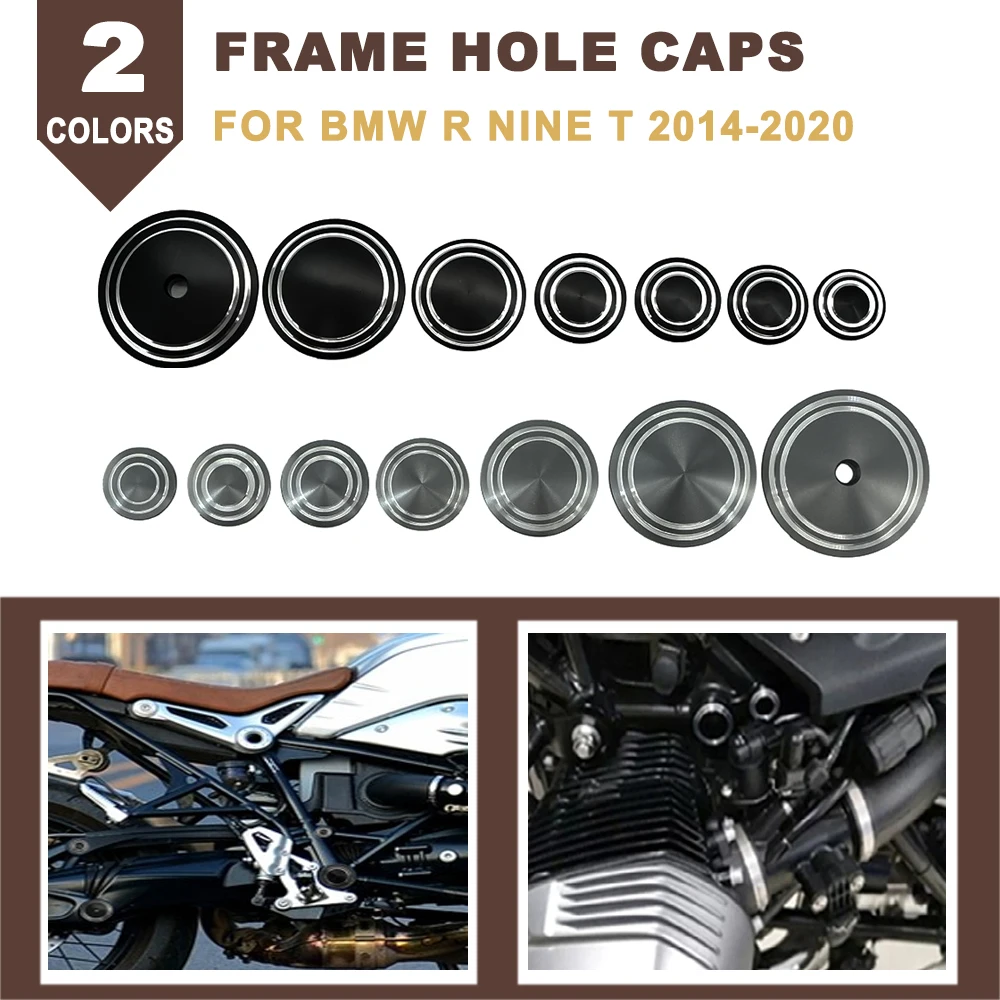 2
COLORS

FRAME HOLE CAPS
FOR BMW R NINE T 2014-2020