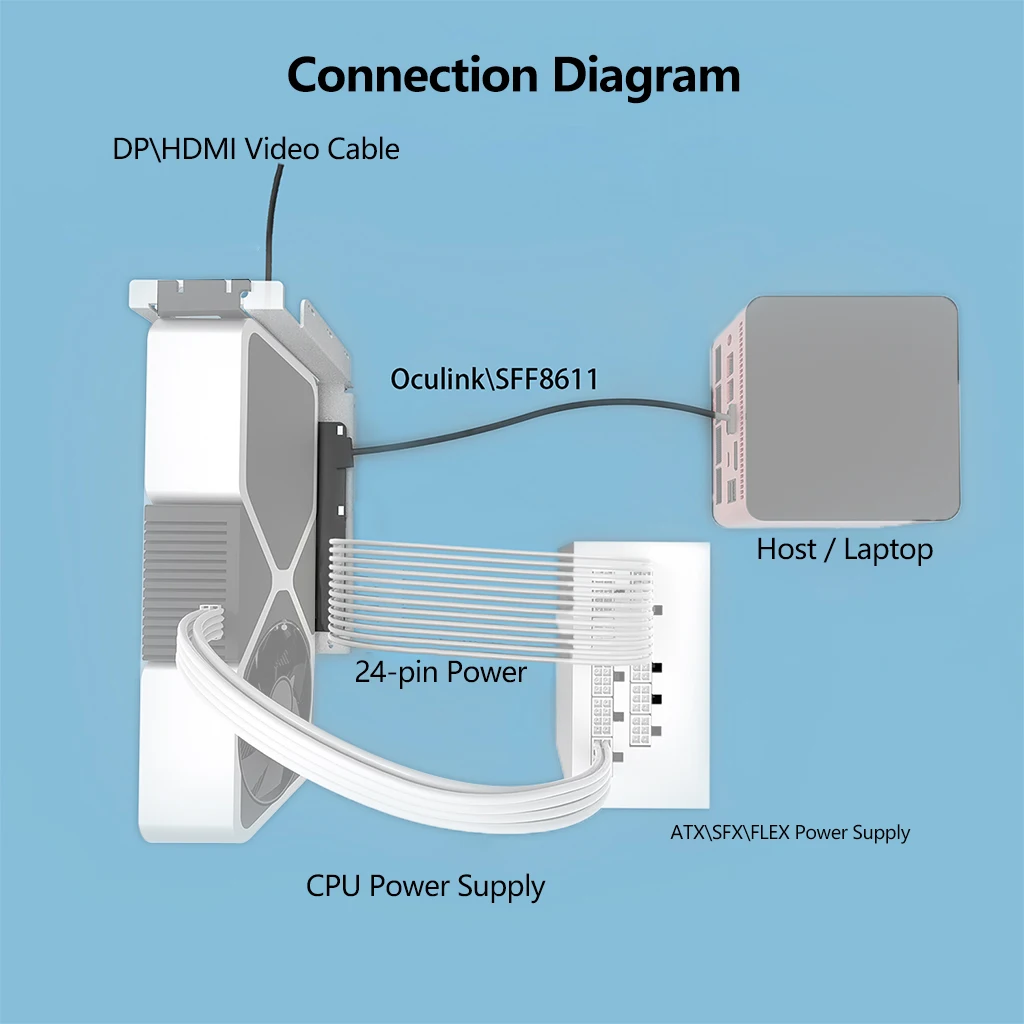 Connection Diagram

DP\HDMI Video Cable

Oculink\SFF8611

Host / Laptop

24-pin Power

ATX\SFX\FLEX Power Supply

CPU Power Supply