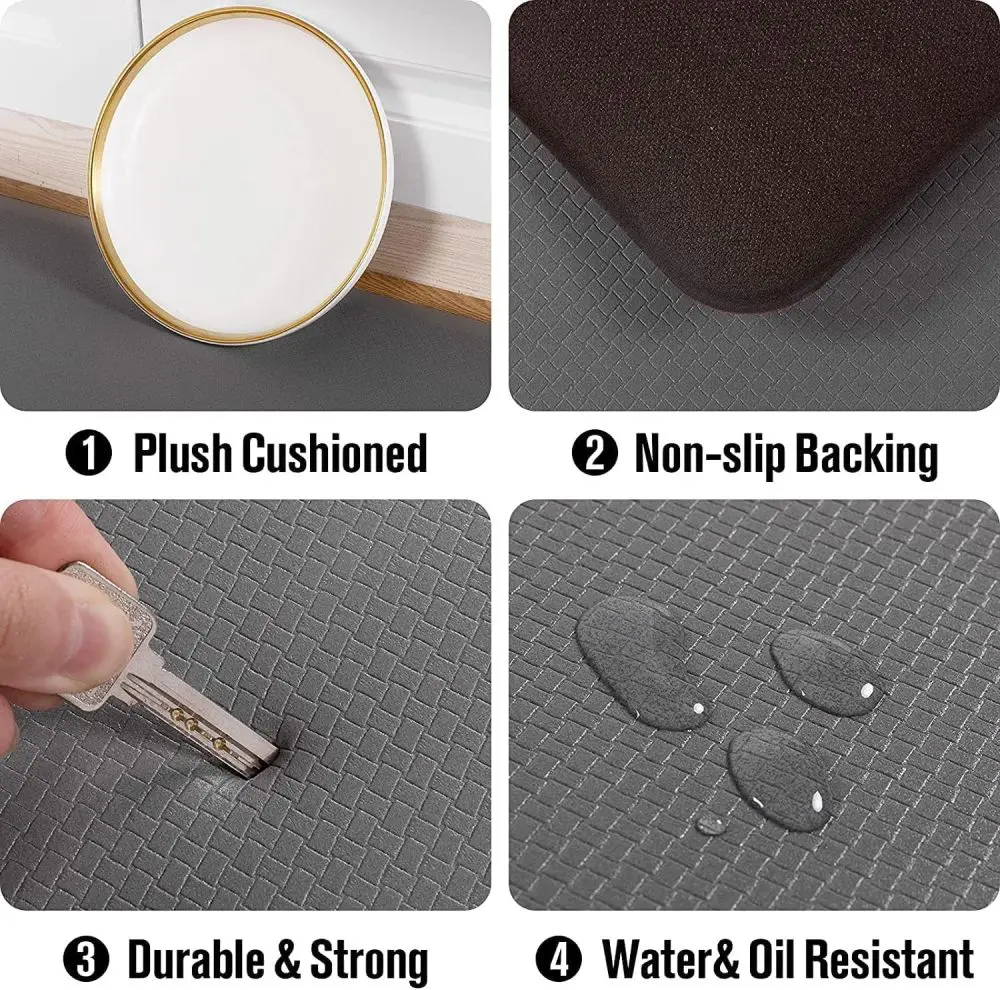 ❶ Plush Cushioned

❷ Non-slip Backing

❸ Durable & Strong

❹ Water& Oil Resistant