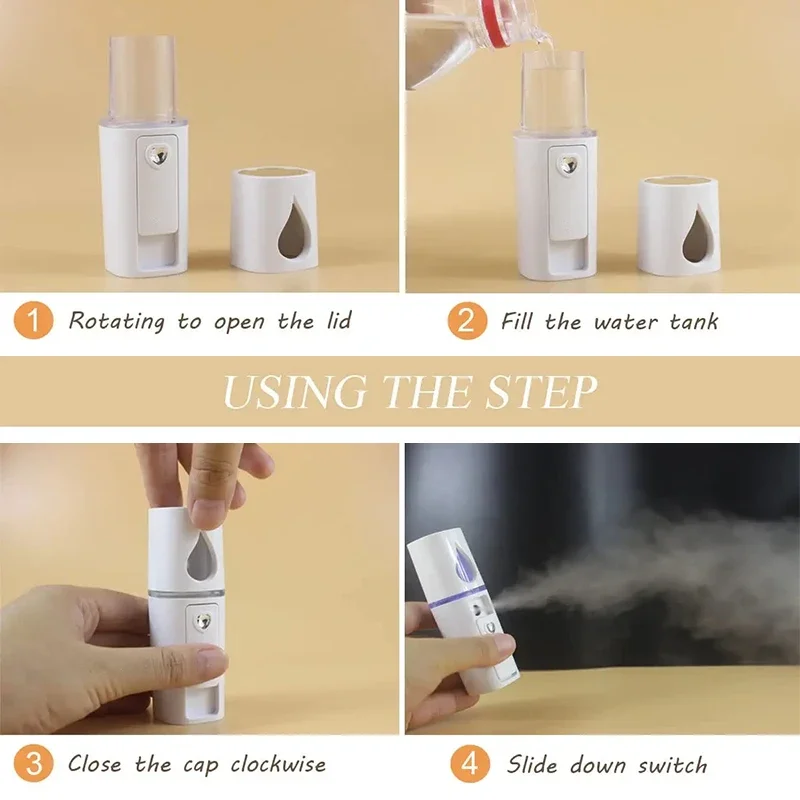 1 Rotating to open the lid

2 Fill the water tank

USING THE STEP

3 Close the cap clockwise

4 Slide down switch