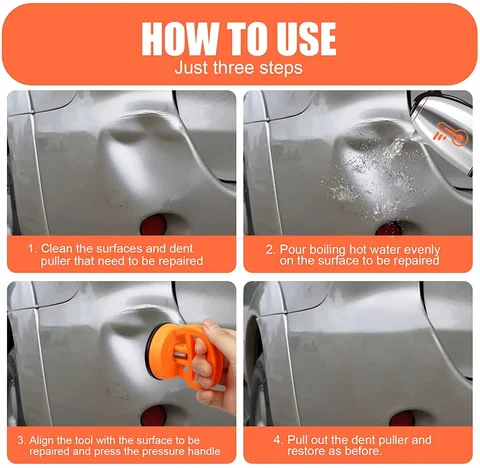 HOW TO USE
Just three steps

1. Clean the surfaces and dent puller that need to be repaired

2. Pour boiling hot water evenly on the surface to be repaired

3. Align the tool with the surface to be repaired and press the pressure handle

4. Pull out the dent puller and restore as before.