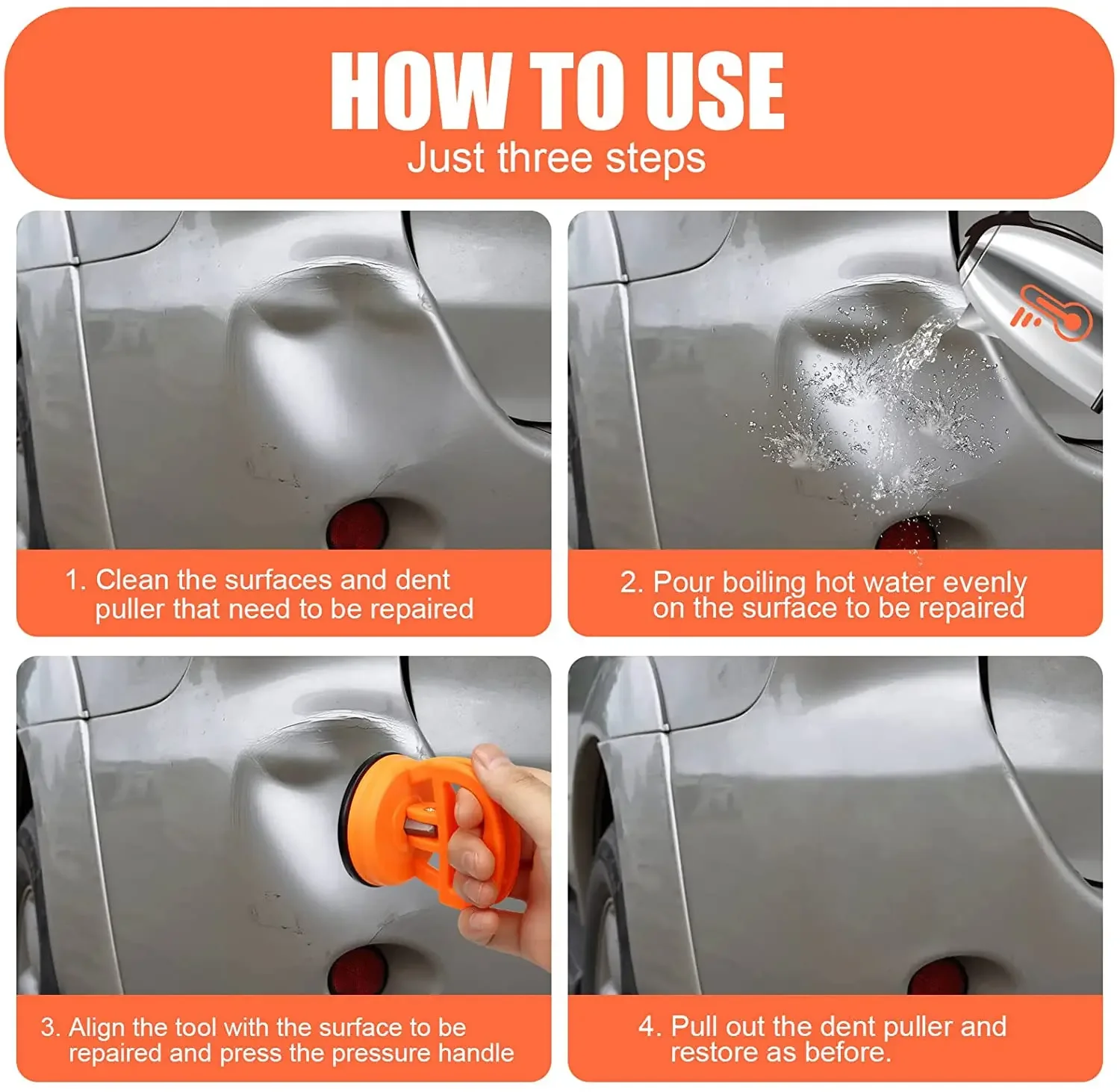 HOW TO USE
Just three steps

1. Clean the surfaces and dent puller that need to be repaired

2. Pour boiling hot water evenly on the surface to be repaired

3. Align the tool with the surface to be repaired and press the pressure handle

4. Pull out the dent puller and restore as before.