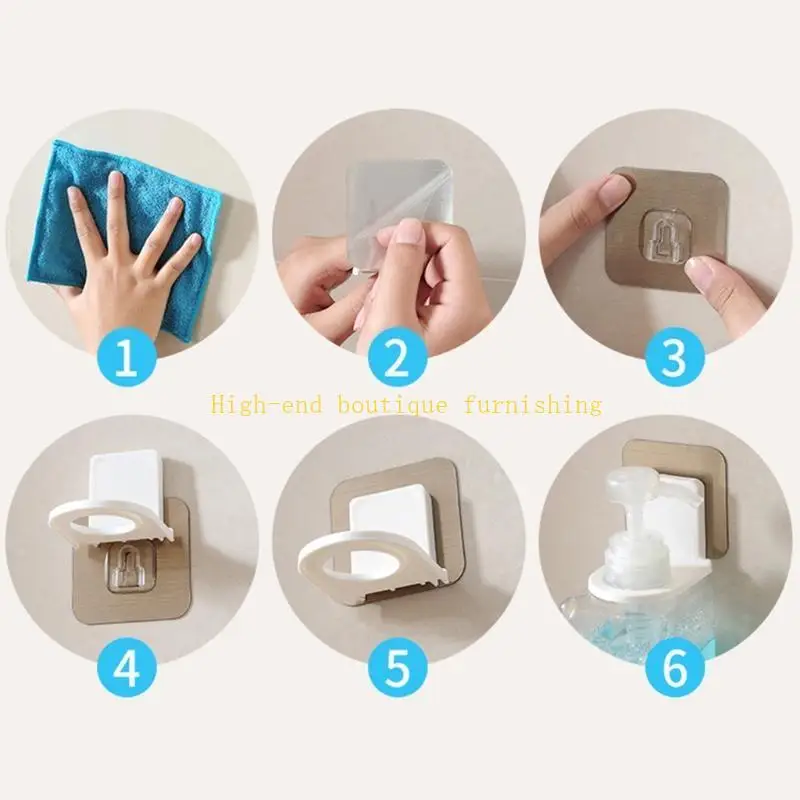 1

2

3

High-end boutique furnishing

4

5

6