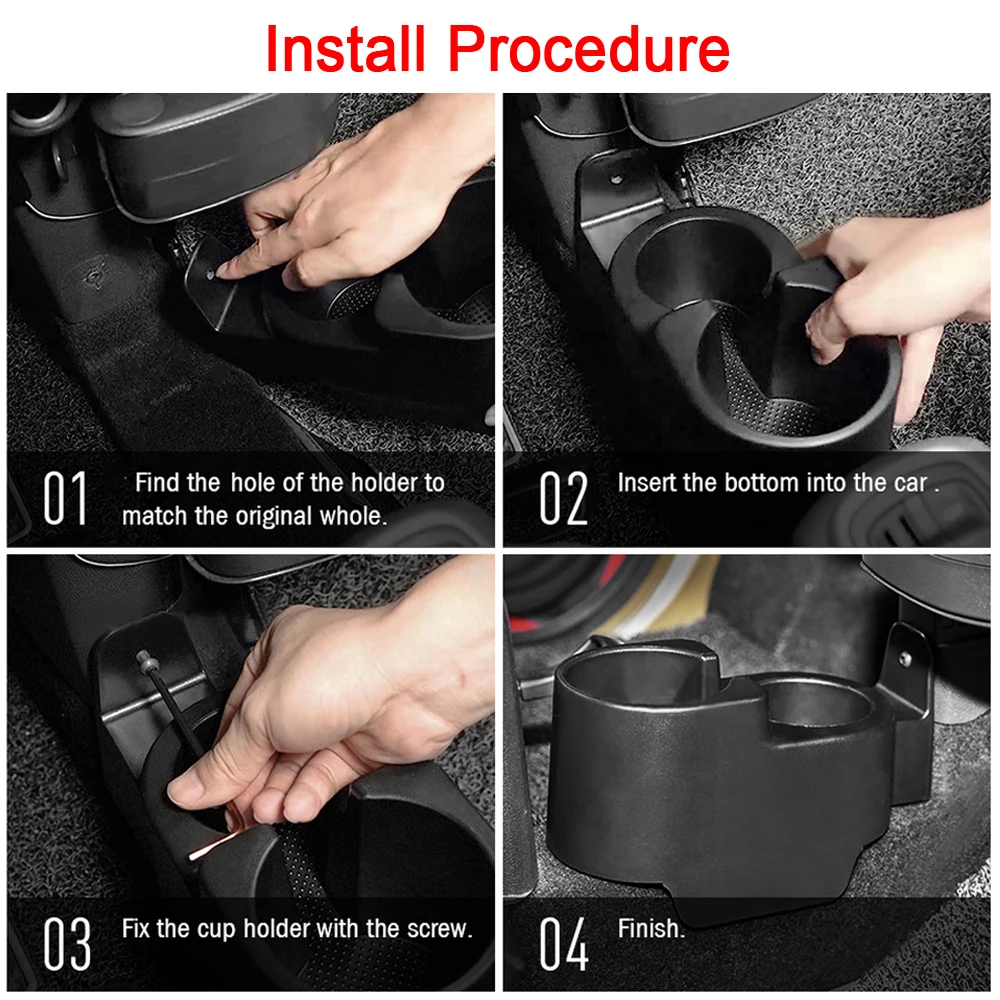 Install Procedure

01 Find the hole of the holder to match the original whole.

02 Insert the bottom into the car .

03 Fix the cup holder with the screw.

04 Finish.