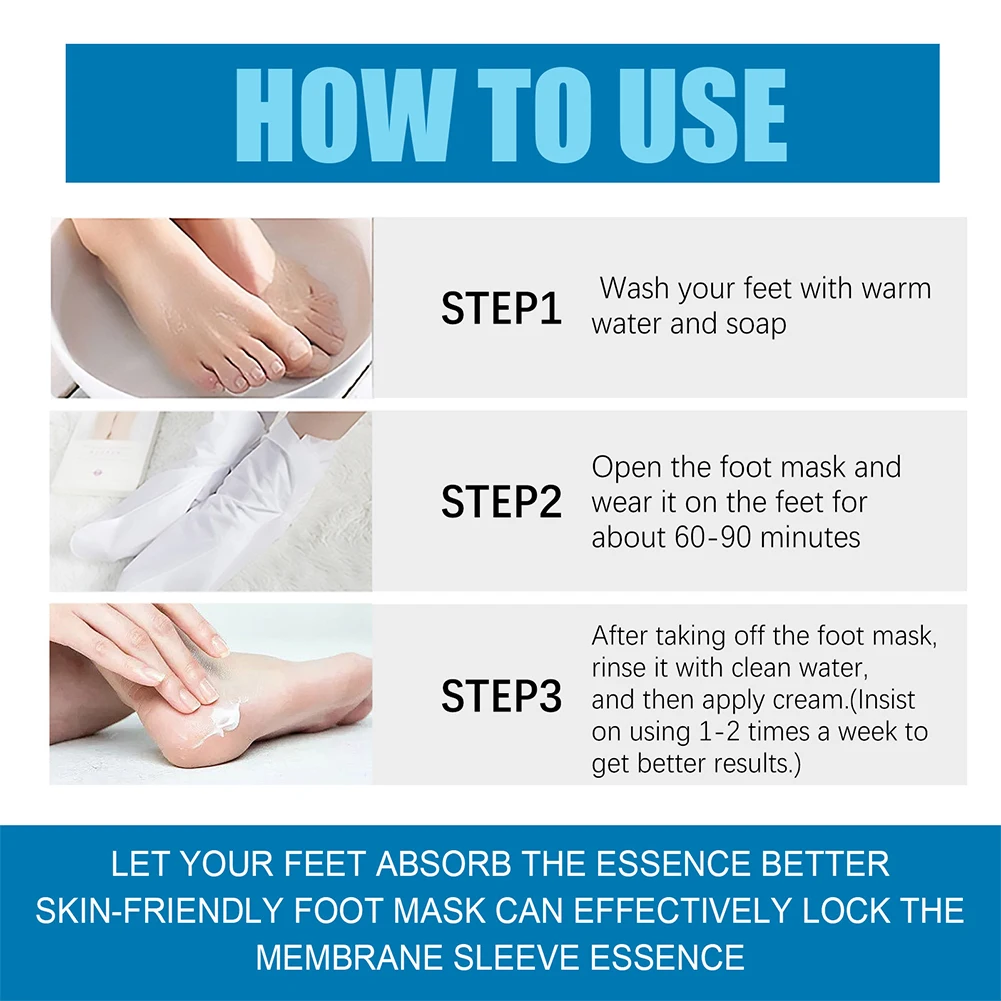 HOW TO USE

STEP1
Wash your feet with warm water and soap

STEP2
Open the foot mask and wear it on the feet for about 60-90 minutes

STEP3
After taking off the foot mask, rinse it with clean water, and then apply cream.(Insist on using 1-2 times a week to get better results.)

LET YOUR FEET ABSORB THE ESSENCE BETTER
SKIN-FRIENDLY FOOT MASK CAN EFFECTIVELY LOCK THE MEMBRANE SLEEVE ESSENCE