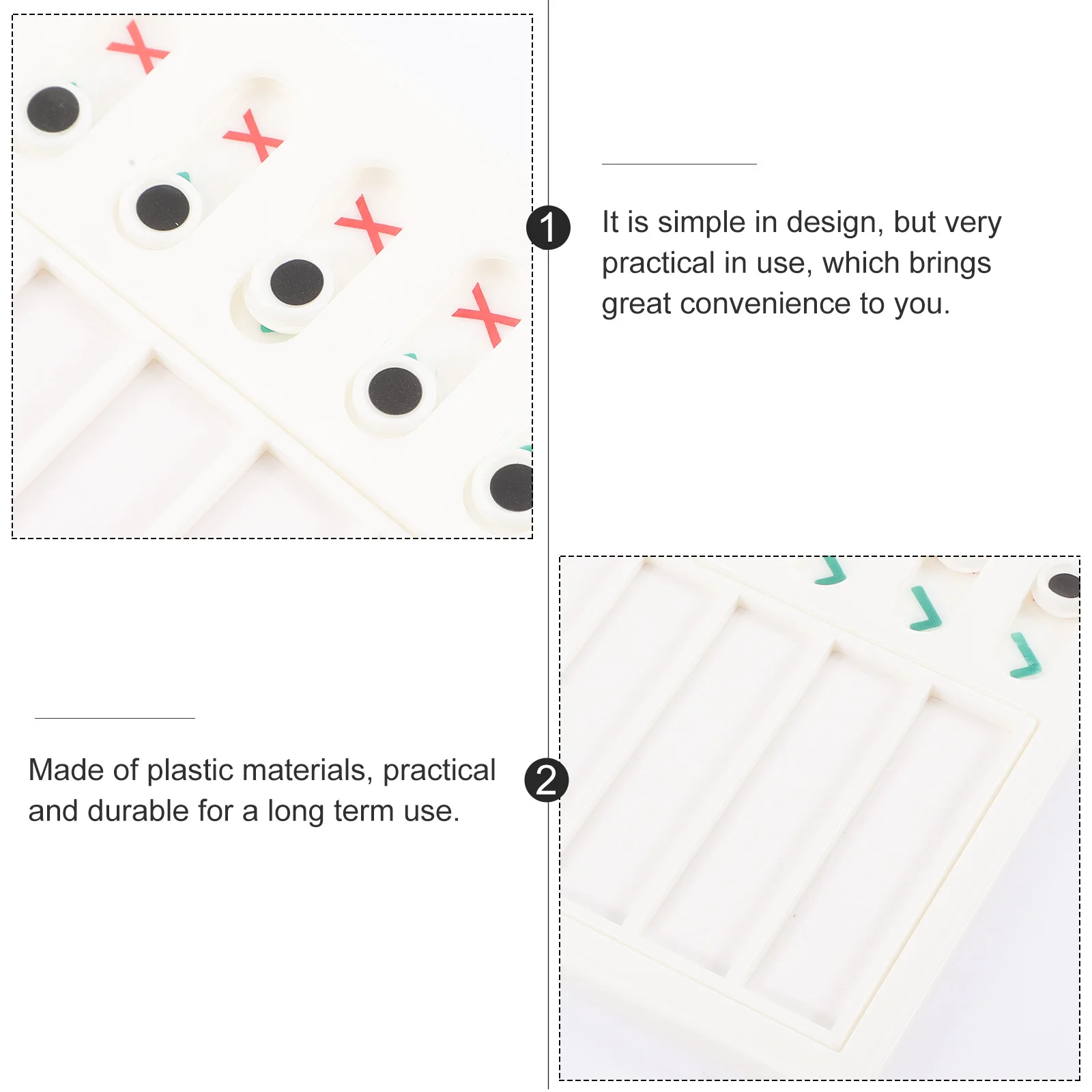 1

It is simple in design, but very practical in use, which brings great convenience to you.

2

Made of plastic materials, practical and durable for a long term use.