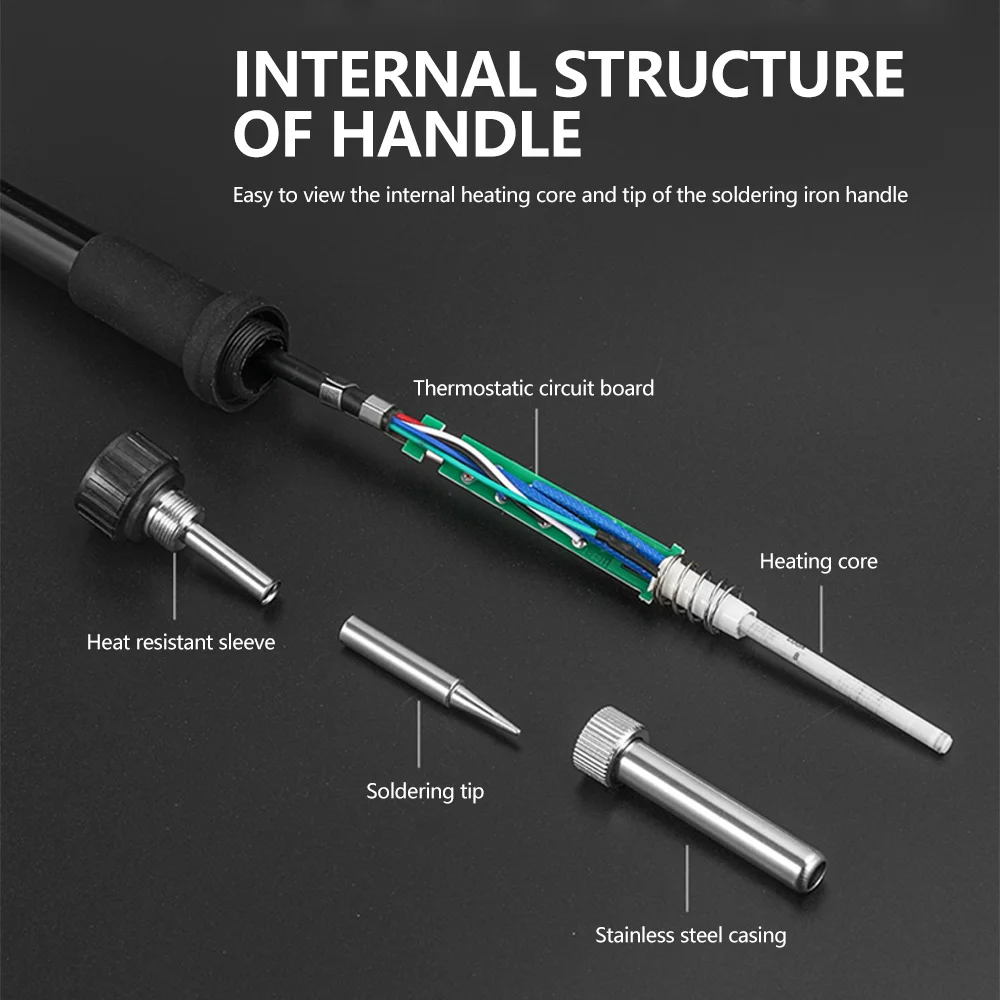 INTERNAL STRUCTURE OF HANDLE

Easy to view the internal heating core and tip of the soldering iron handle

Thermostatic circuit board

Heating core

Heat resistant sleeve

Soldering tip

Stainless steel casing