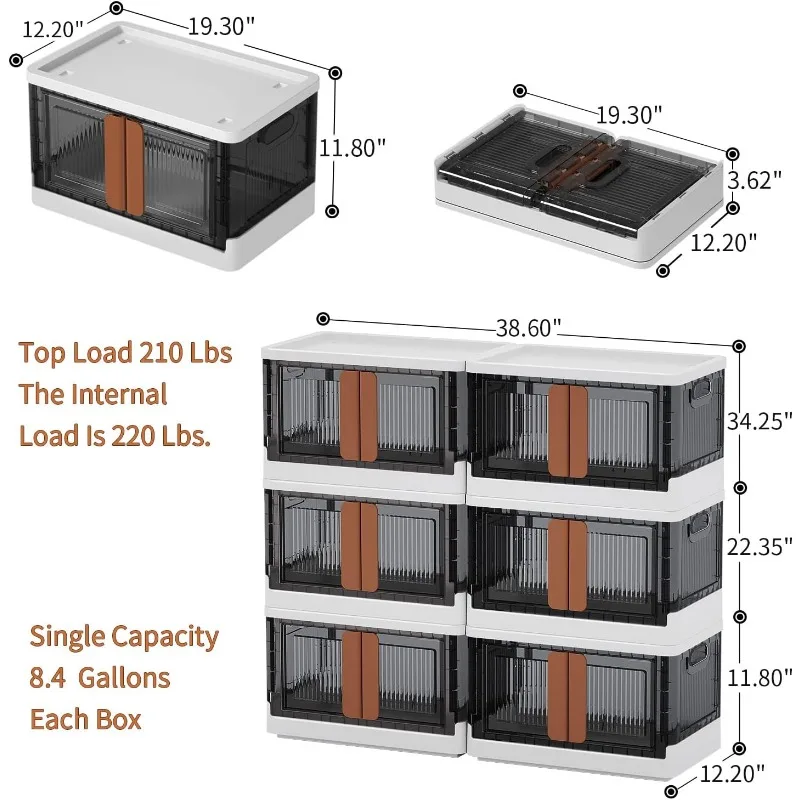 12.20"
19.30"
11.80"

19.30"
3.62"
12.20"

38.60"

Top Load 210 Lbs
The Internal
Load Is 220 Lbs.

34.25"
22.35"

Single Capacity
8.4 Gallons
Each Box

11.80"
12.20"