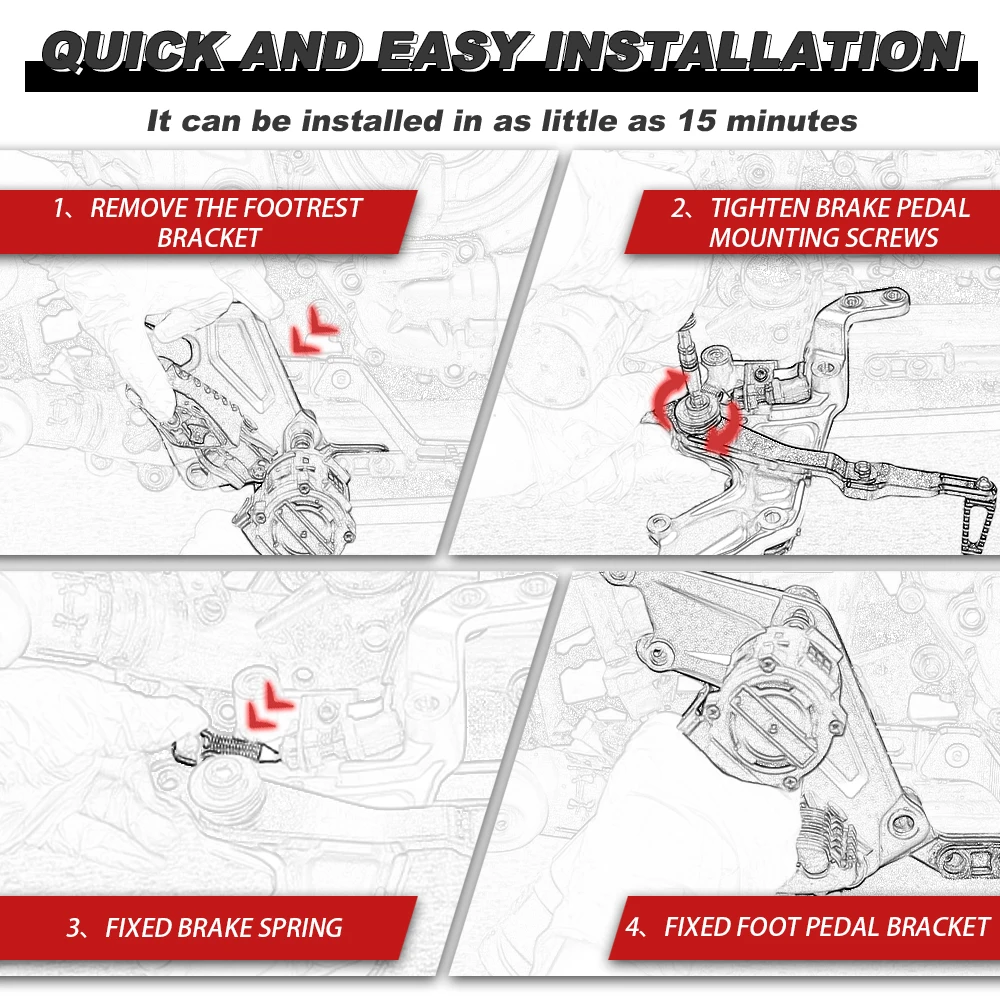 QUICK AND EASY INSTALLATION

It can be installed in as little as 15 minutes

1、REMOVE THE FOOTREST BRACKET

2、TIGHTEN BRAKE PEDAL MOUNTING SCREWS

3、FIXED BRAKE SPRING

4、FIXED FOOT PEDAL BRACKET