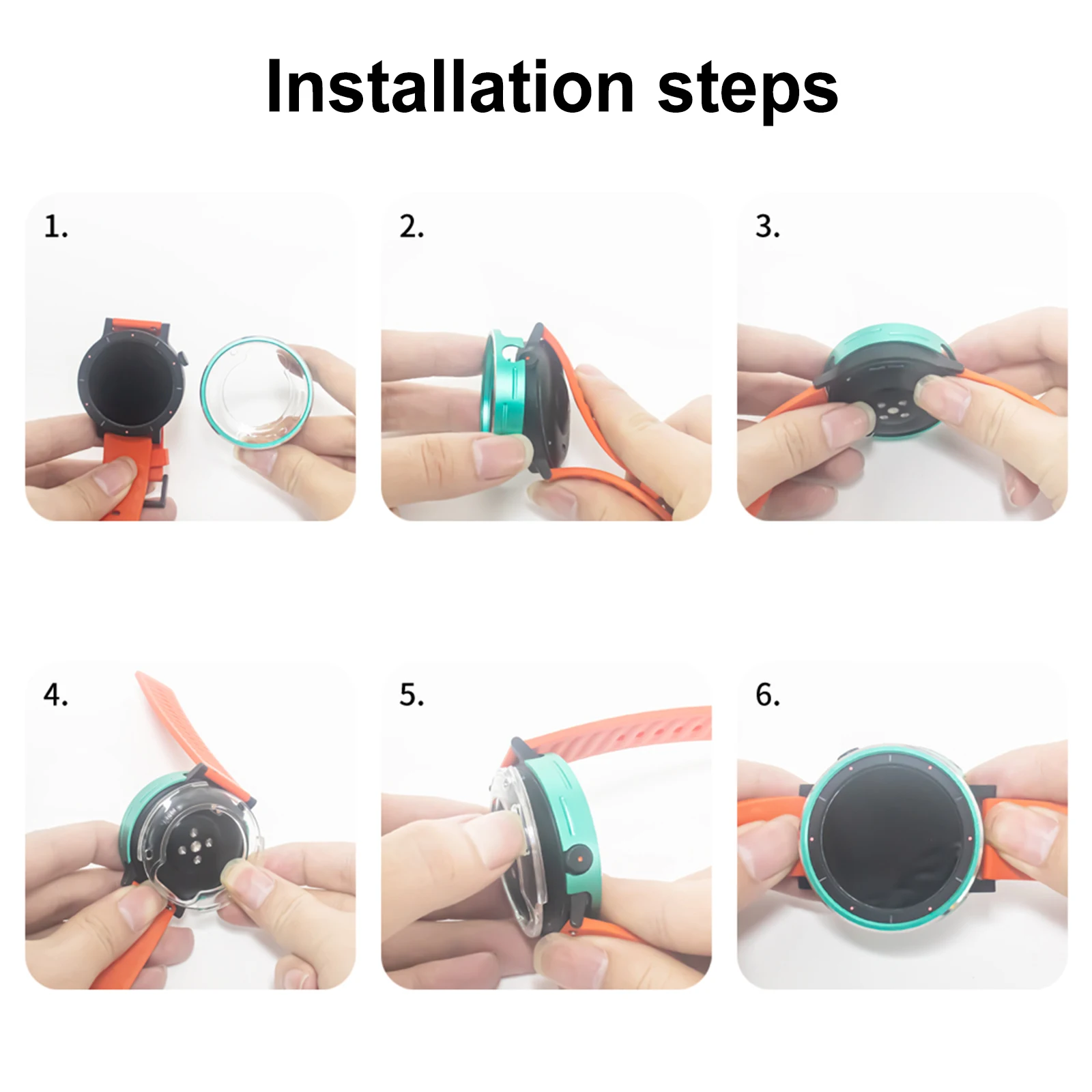 Installation steps

1.

2.

3.

4.

5.

6.