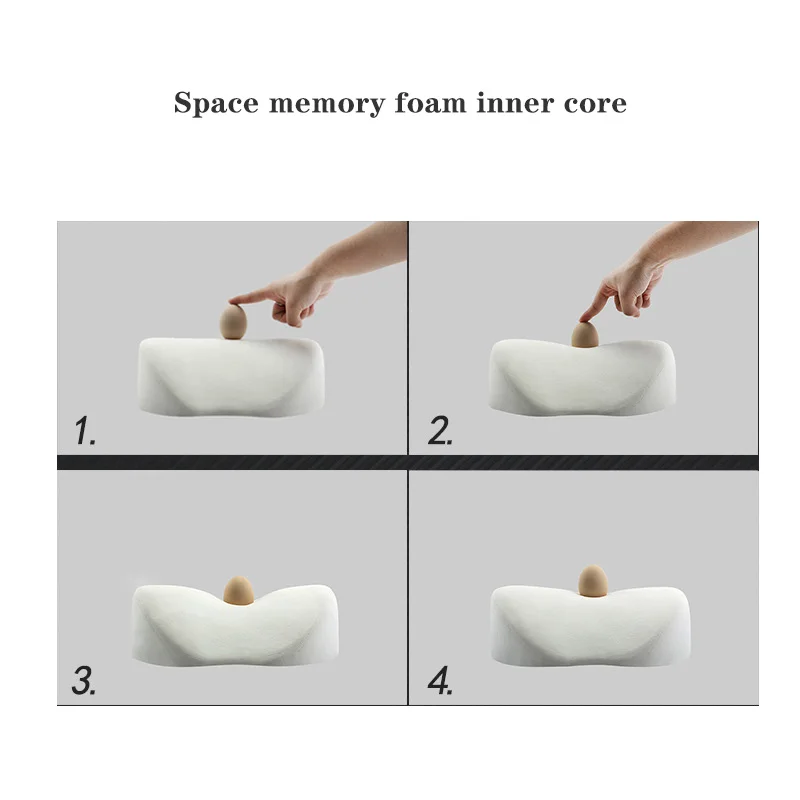 Space memory foam inner core

1.

2.

3.

4.