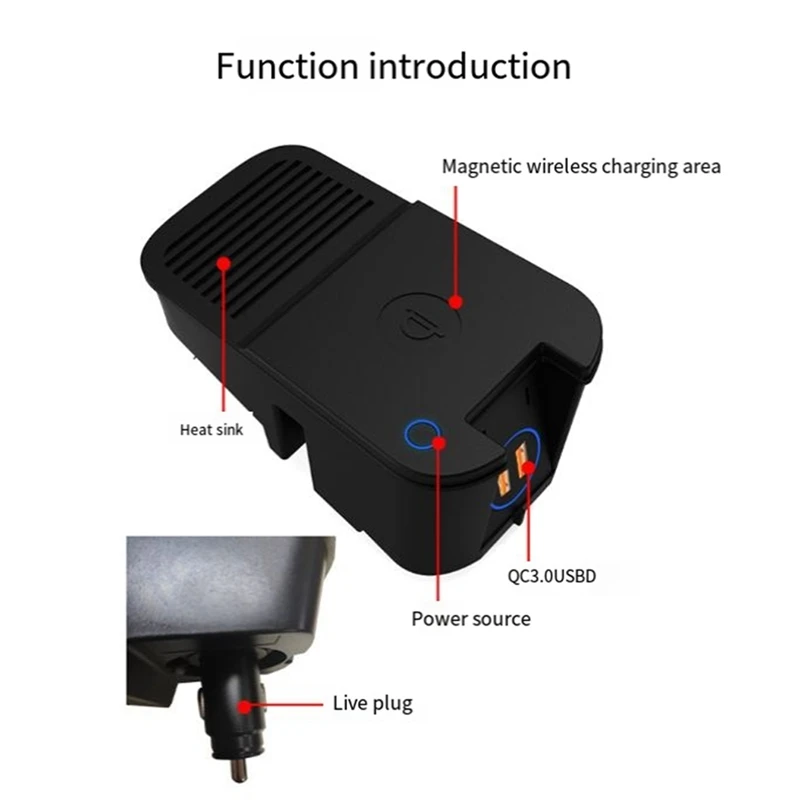 Function introduction

Magnetic wireless charging area

Heat sink

QC3.0USBD

Power source

Live plug