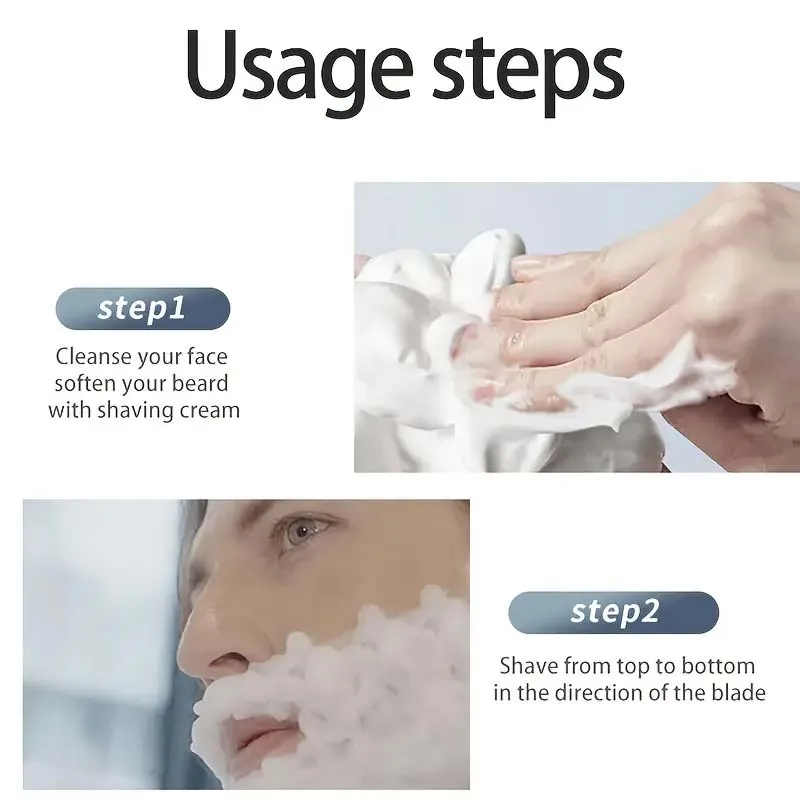 Usage steps

step1

Cleanse your face soften your beard with shaving cream

step2

Shave from top to bottom in the direction of the blade