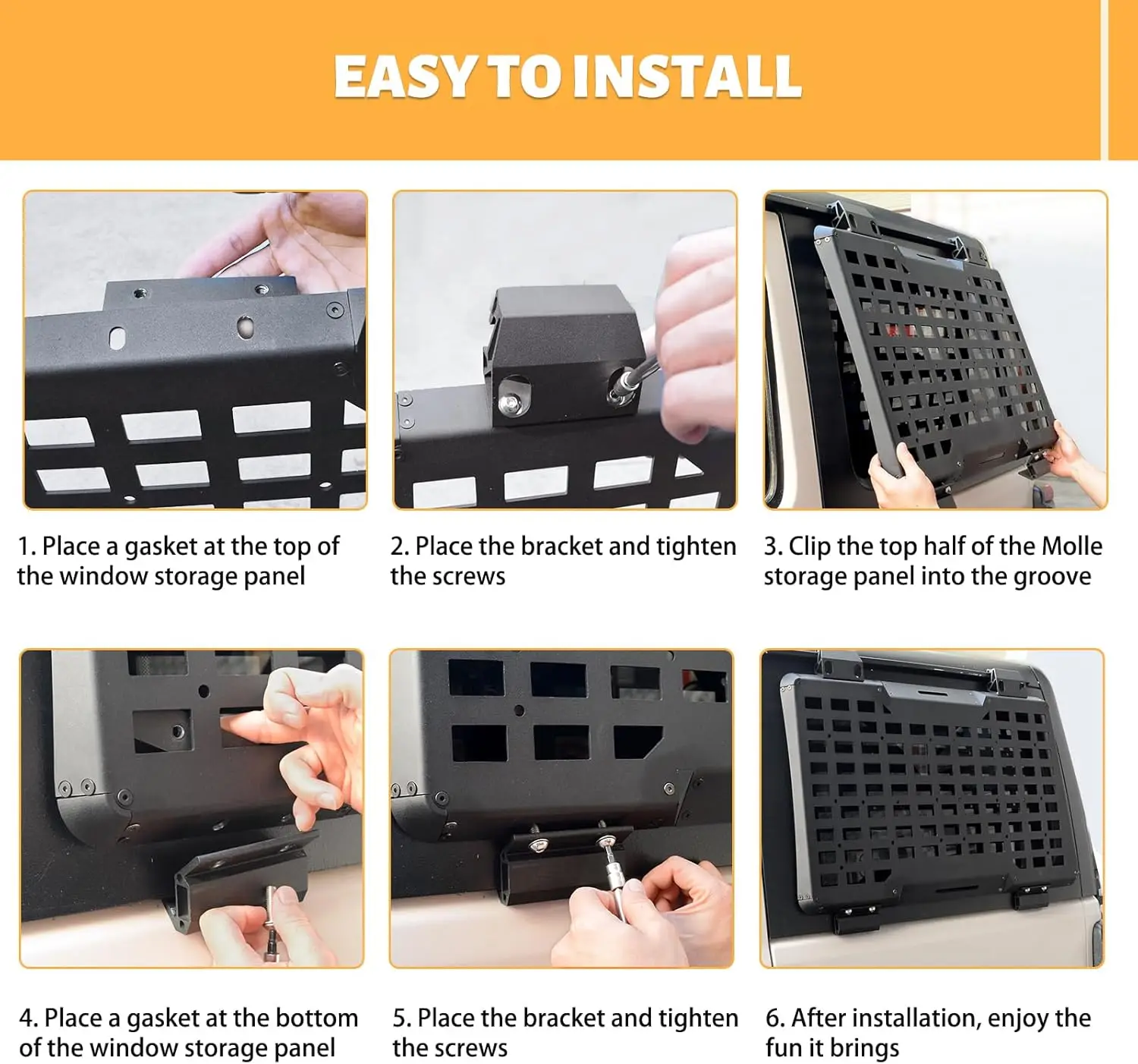 EASY TO INSTALL

1. Place a gasket at the top of the window storage panel

2. Place the bracket and tighten the screws

3. Clip the top half of the Molle storage panel into the groove

4. Place a gasket at the bottom of the window storage panel

5. Place the bracket and tighten the screws

6. After installation, enjoy the fun it brings