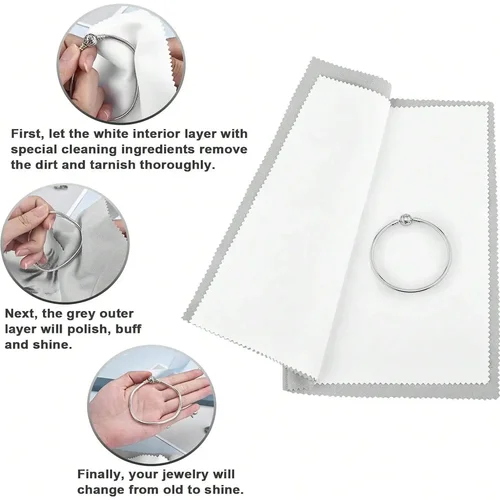 First, let the white interior layer with special cleaning ingredients remove the dirt and tarnish thoroughly.

Next, the grey outer layer will polish, buff and shine.

Finally, your jewelry will change from old to shine.