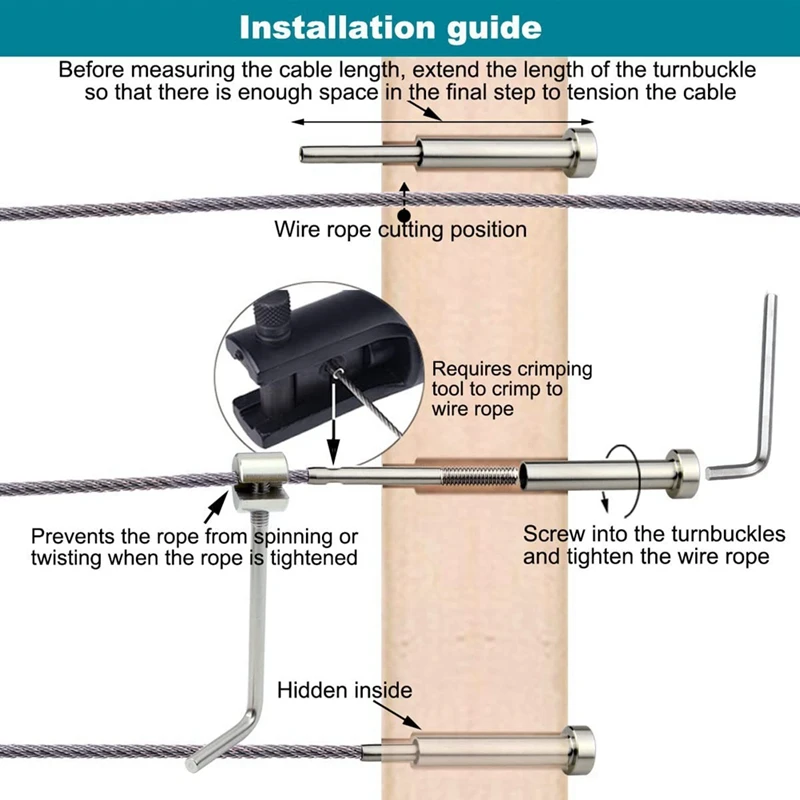 Installation guide

Before measuring the cable length, extend the length of the turnbuckle so that there is enough space in the final step to tension the cable

Wire rope cutting position

Requires crimping tool to crimp to wire rope

Prevents the rope from spinning or twisting when the rope is tightened

Screw into the turnbuckles and tighten the wire rope

Hidden inside