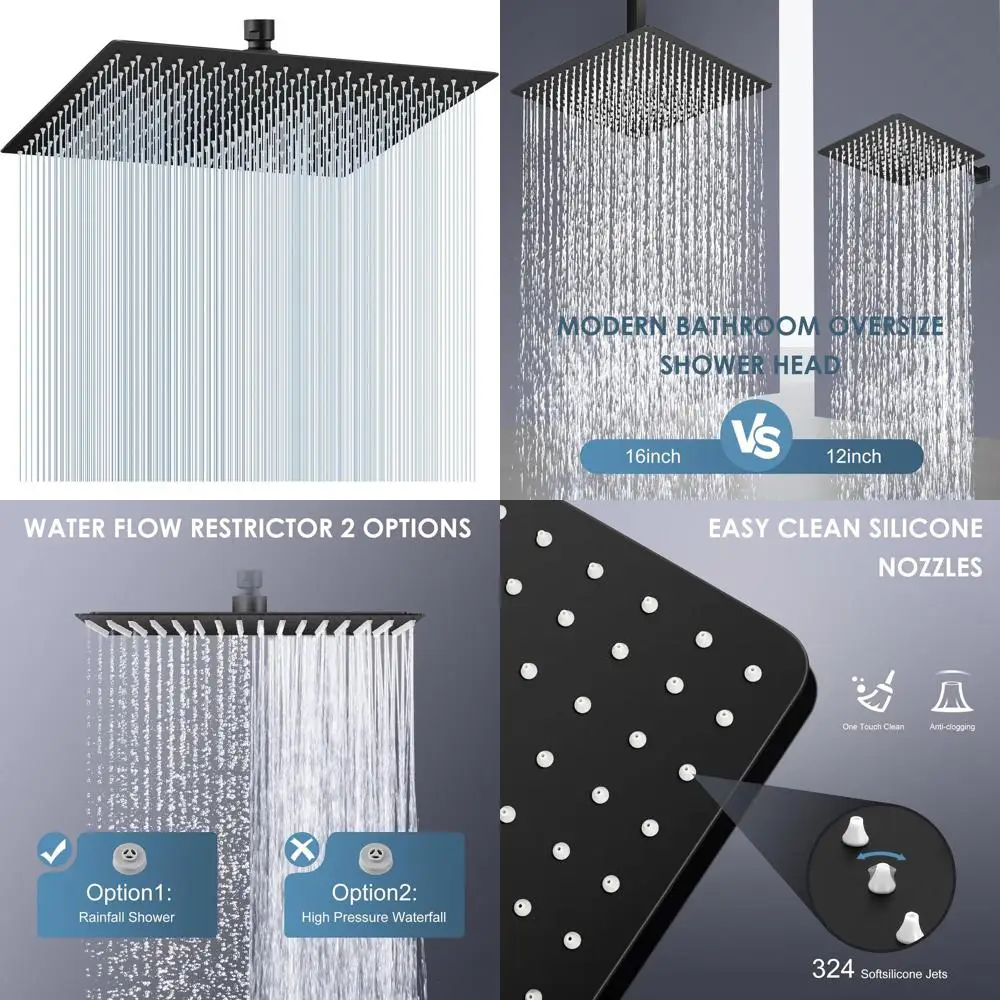 MODERN BATHROOM OVERSIZE SHOWER HEAD

16inch VS 12inch

WATER FLOW RESTRICTOR 2 OPTIONS

Option1:
Rainfall Shower

Option2:
High Pressure Waterfall

EASY CLEAN SILICONE NOZZLES

One Touch Clean

Anti-clogging

324 Softsilicone Jets