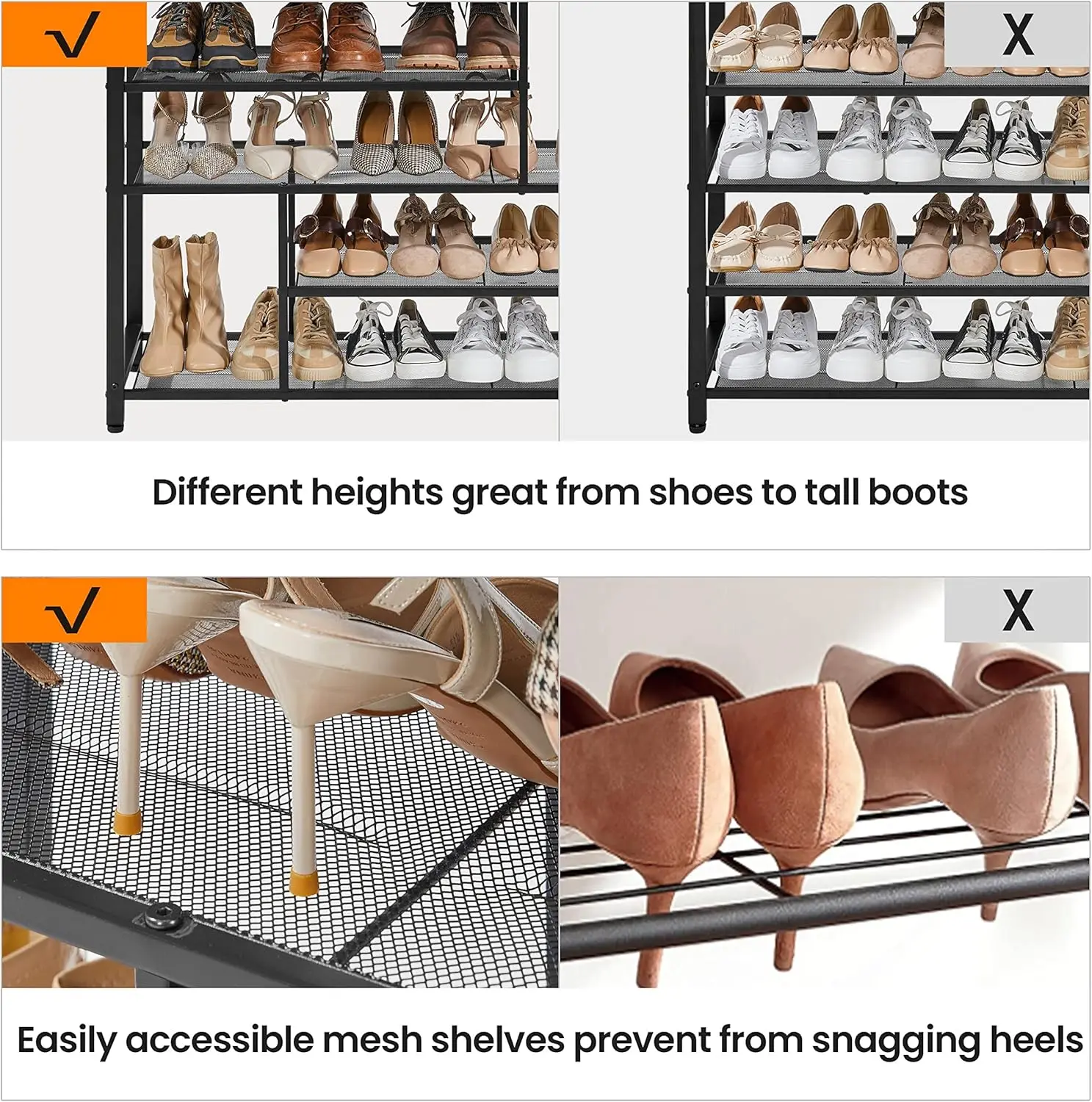 √

X

Different heights great from shoes to tall boots

√

X

Easily accessible mesh shelves prevent from snagging heels