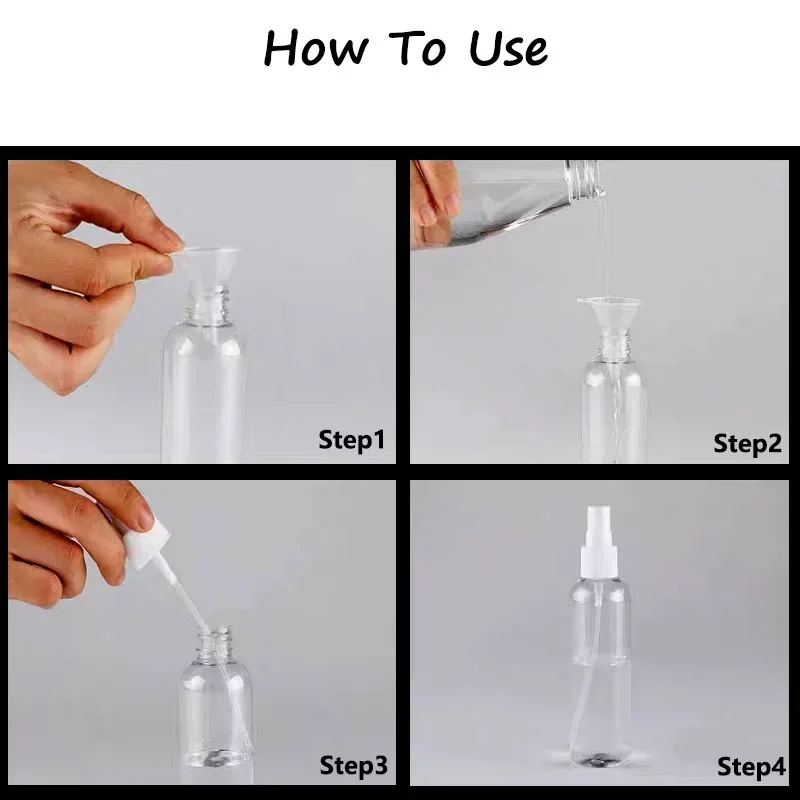 How To Use

Step1

Step2

Step3

Step4