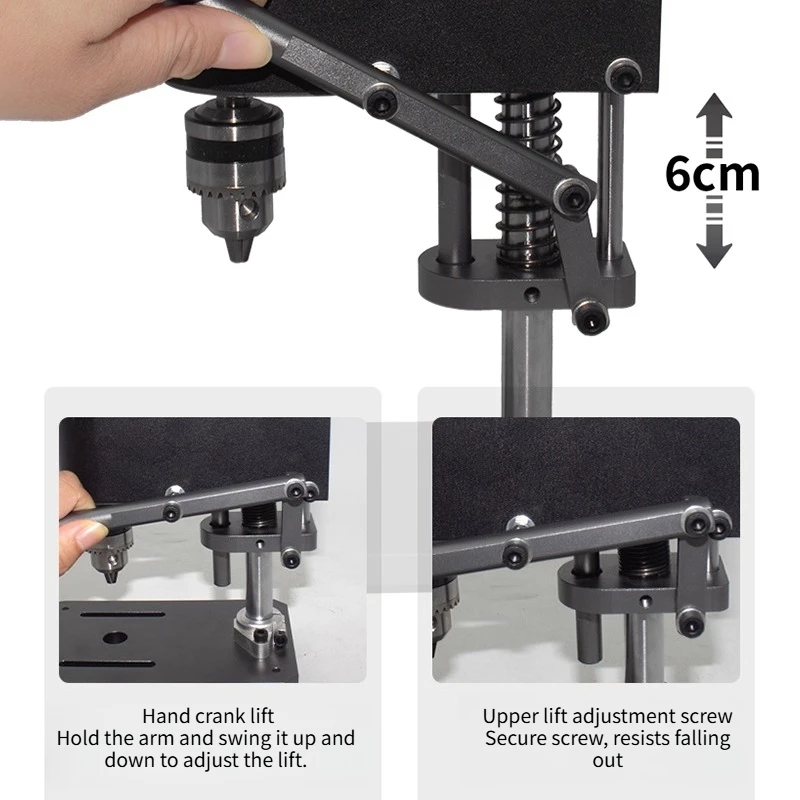 6cm

Hand crank lift
Hold the arm and swing it up and down to adjust the lift.

Upper lift adjustment screw
Secure screw, resists falling out