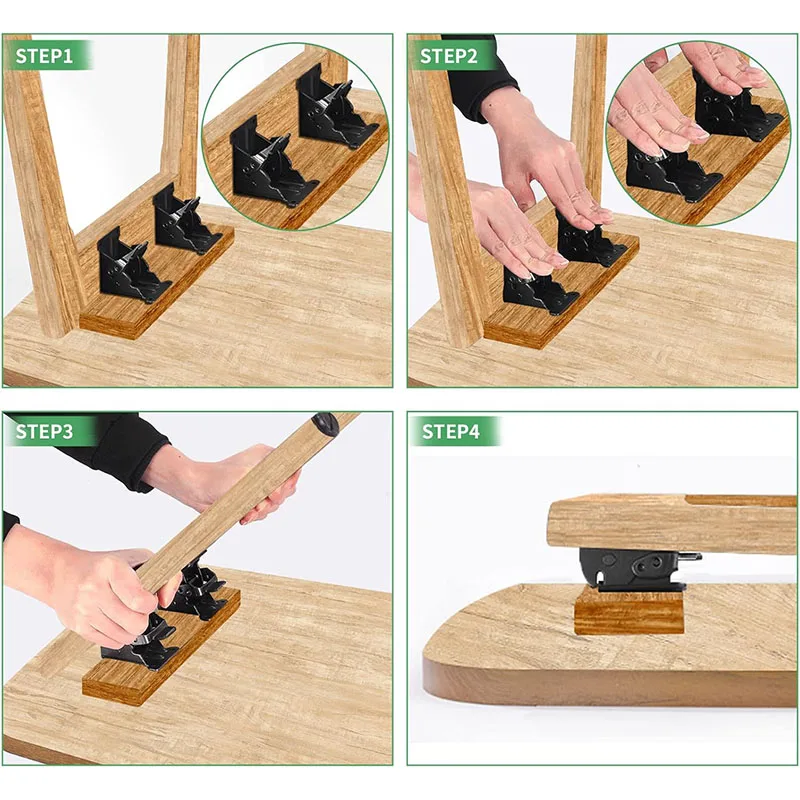 STEP1

STEP2

STEP3

STEP4