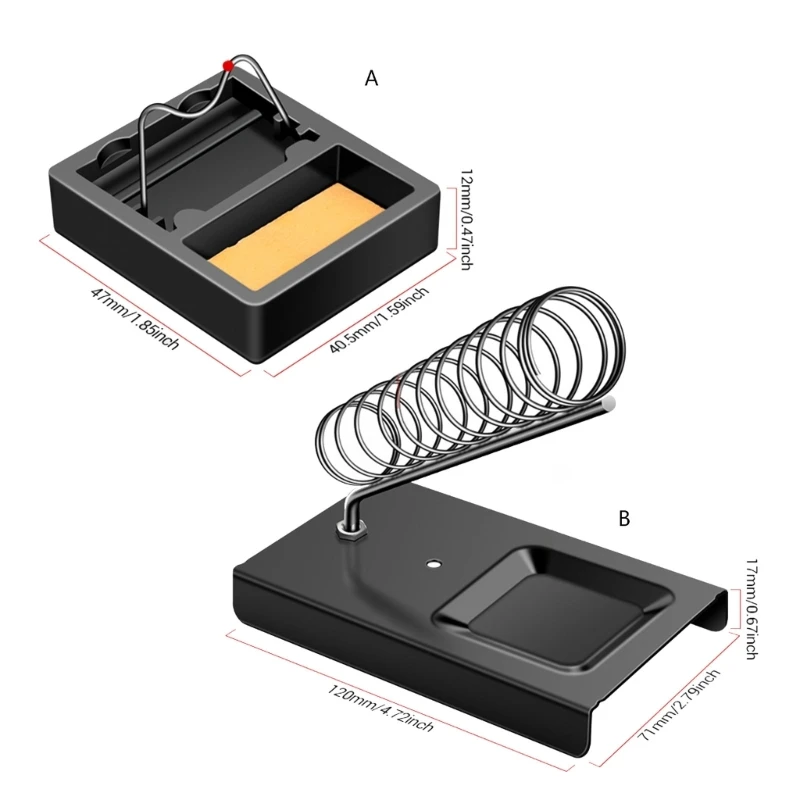 A

12mm/0.47inch

47mm/1.85inch

40.5mm/1.59inch

B

17mm/0.67inch

120mm/4.72inch

71mm/2.79inch