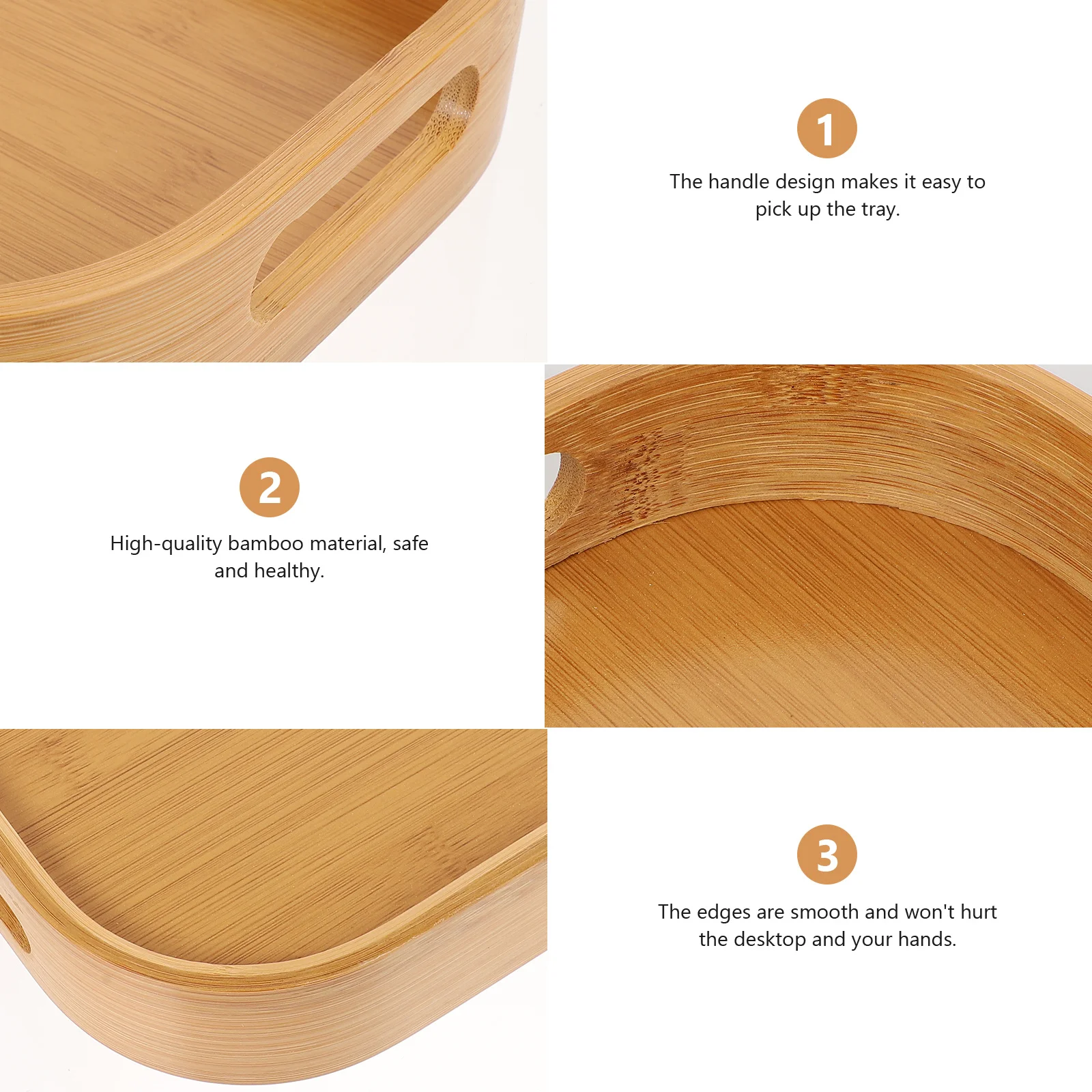 1

The handle design makes it easy to pick up the tray.

2

High-quality bamboo material, safe and healthy.

3

The edges are smooth and won't hurt the desktop and your hands.