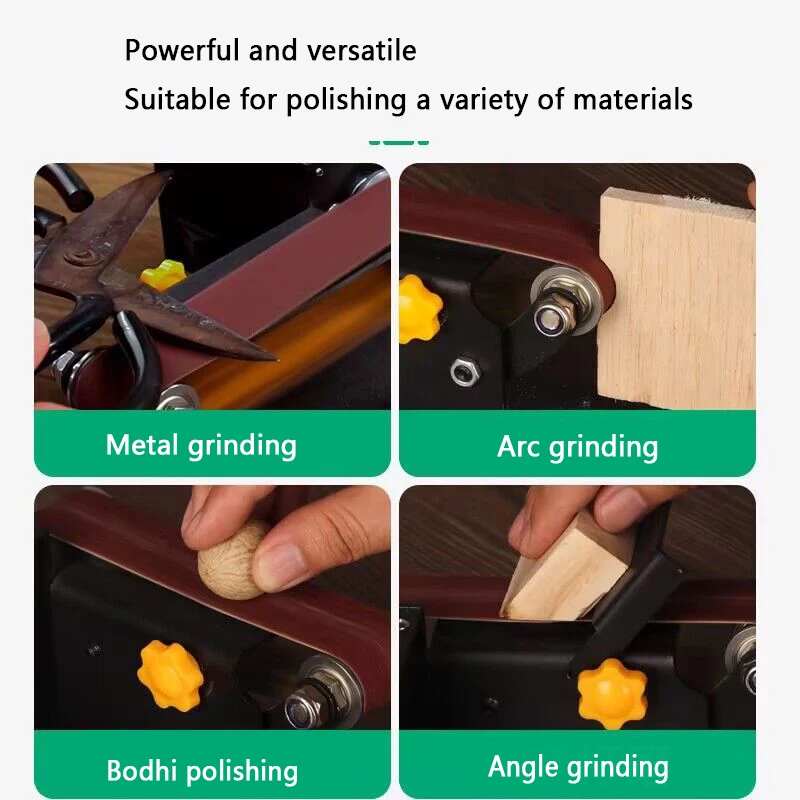 Powerful and versatile
Suitable for polishing a variety of materials

Metal grinding

Arc grinding

Bodhi polishing

Angle grinding