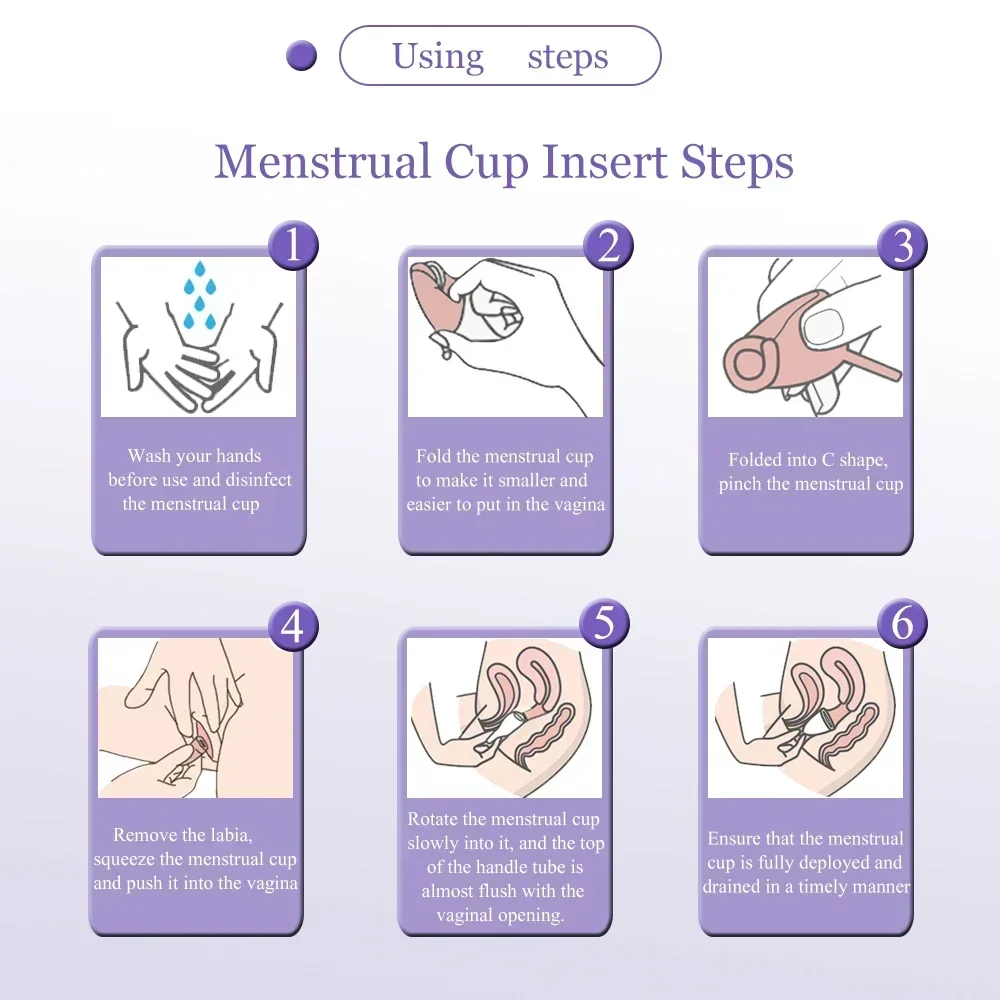 Using steps

Menstrual Cup Insert Steps

1
Wash your hands before use and disinfect the menstrual cup

2
Fold the menstrual cup to make it smaller and easier to put in the vagina

3
Folded into C shape, pinch the menstrual cup

4
Remove the labia, squeeze the menstrual cup and push it into the vagina

5
Rotate the menstrual cup slowly into it, and the top of the handle tube is almost flush with the vaginal opening.

6
Ensure that the menstrual cup is fully deployed and drained in a timely manner