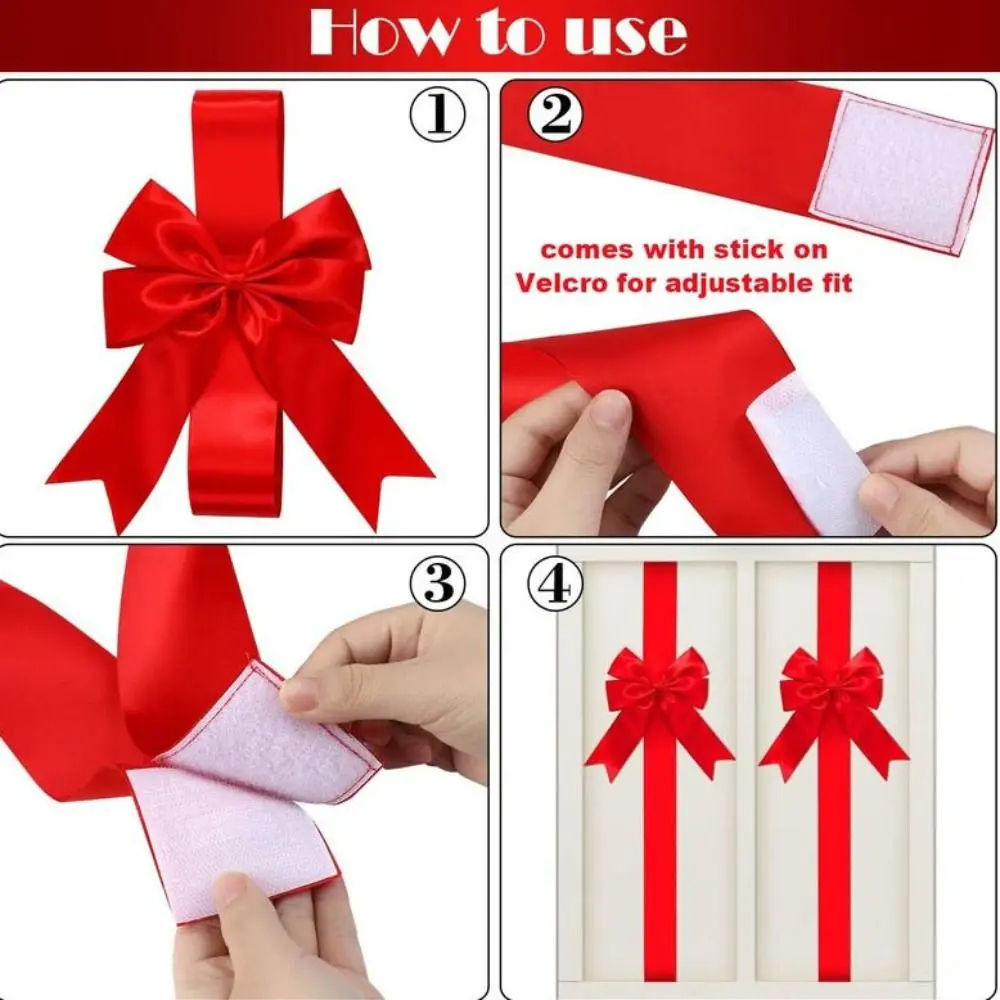 How to use

①

②

comes with stick on Velcro for adjustable fit

③

④