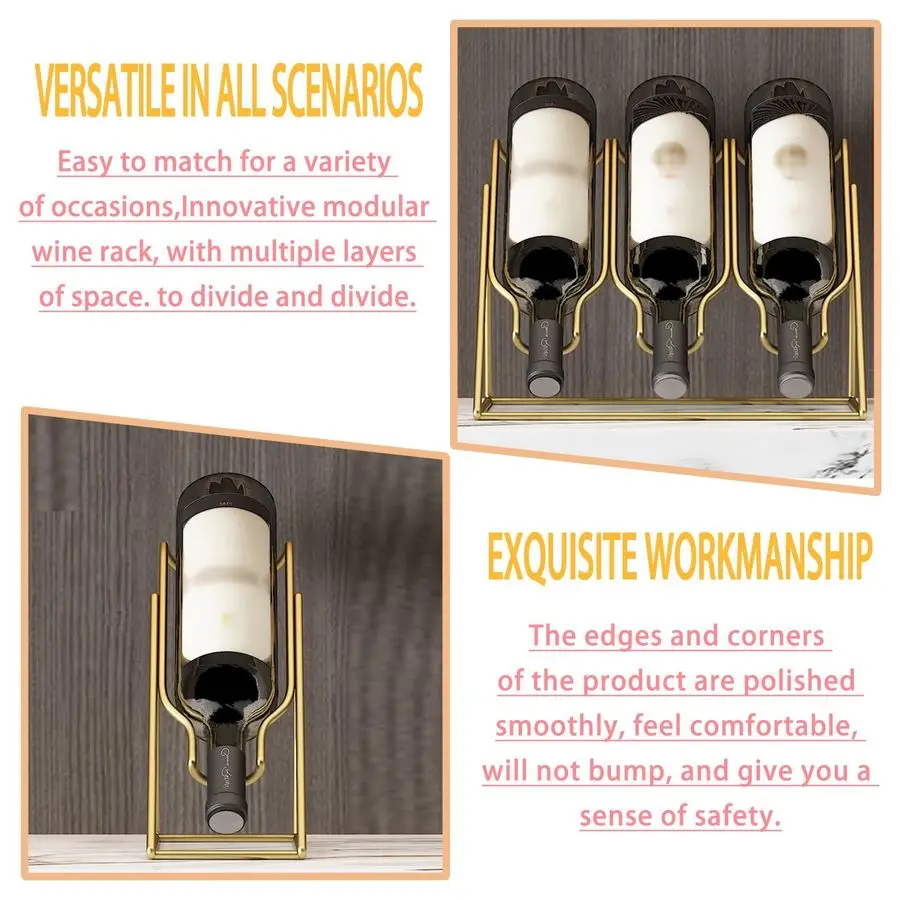 VERSATILE IN ALL SCENARIOS

Easy to match for a variety of occasions,Innovative modular wine rack, with multiple layers of space. to divide and divide.

EXQUISITE WORKMANSHIP

The edges and corners of the product are polished smoothly, feel comfortable, will not bump, and give you a sense of safety.