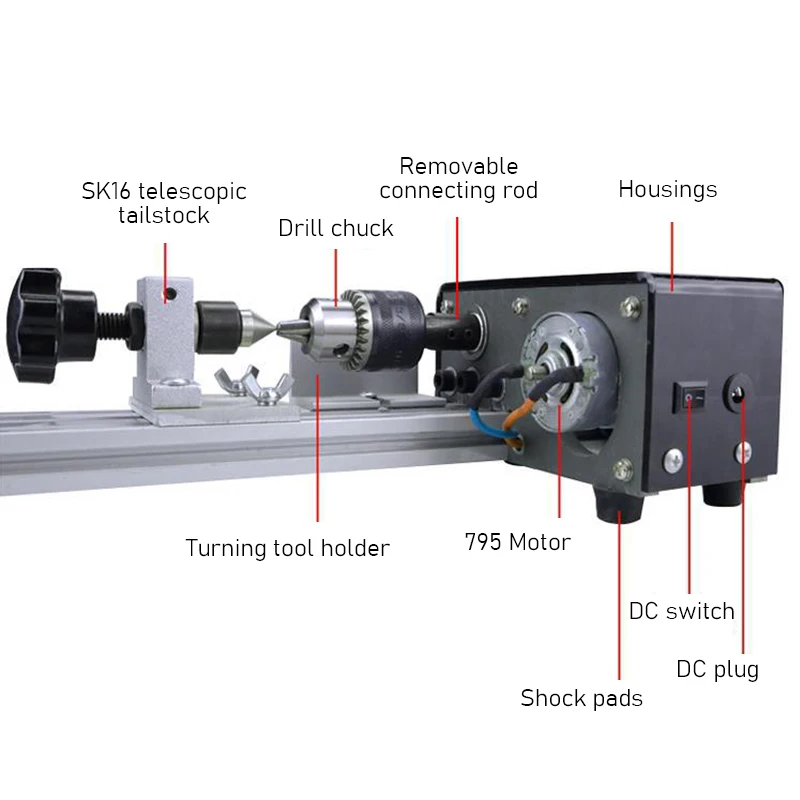 SK16 telescopic tailstock

Drill chuck

Removable connecting rod

Housings

Turning tool holder

795 Motor

DC switch

DC plug

Shock pads