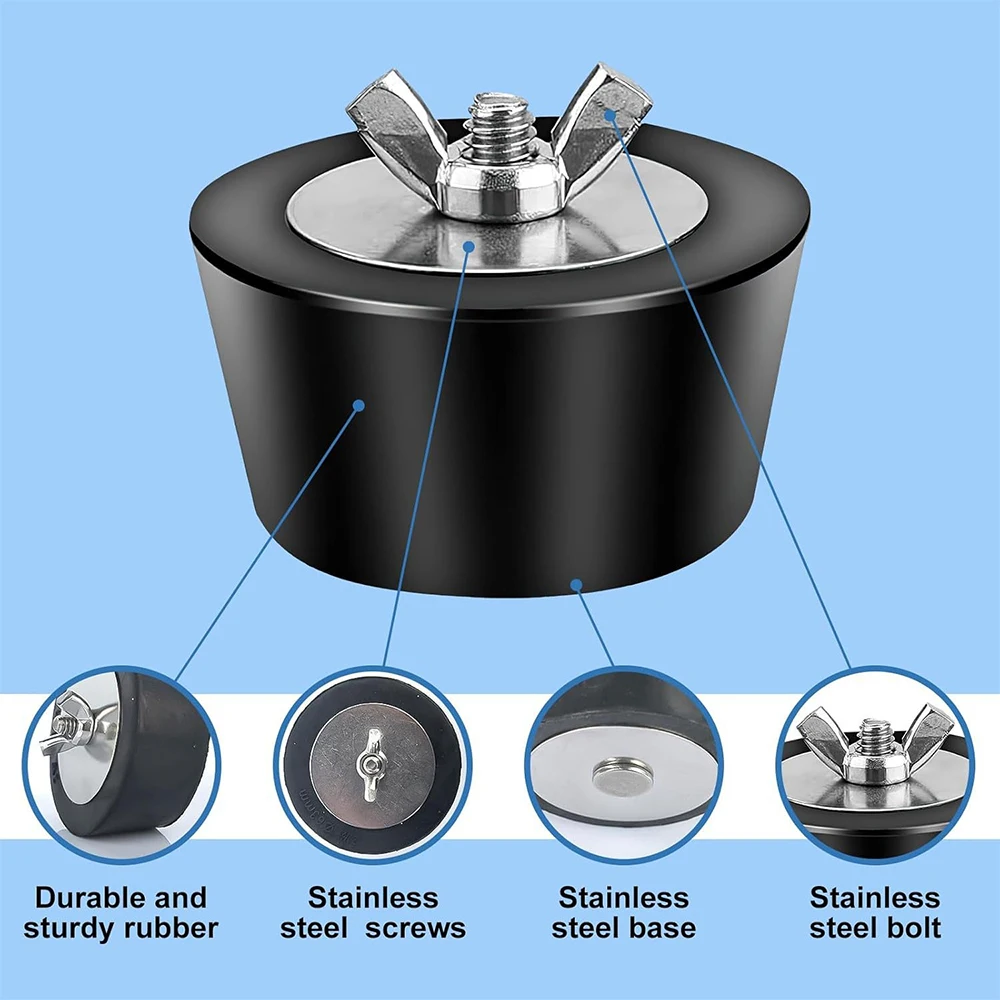 Durable and sturdy rubber

Stainless steel screws

Stainless steel base

Stainless steel bolt