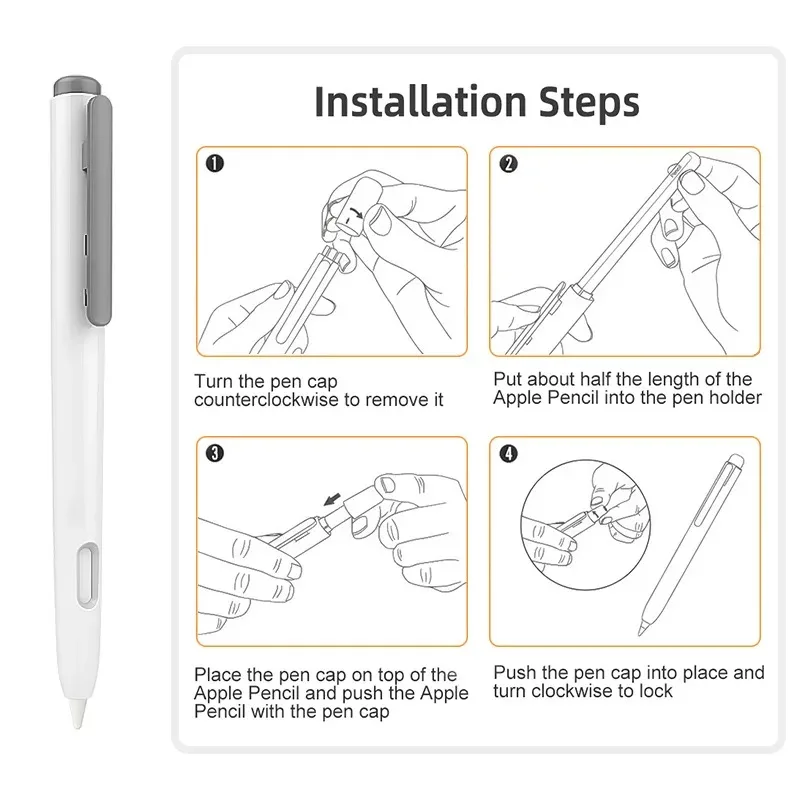 Installation Steps

①

Turn the pen cap counterclockwise to remove it

②

Put about half the length of the Apple Pencil into the pen holder

③

Place the pen cap on top of the Apple Pencil and push the Apple Pencil with the pen cap

④

Push the pen cap into place and turn clockwise to lock