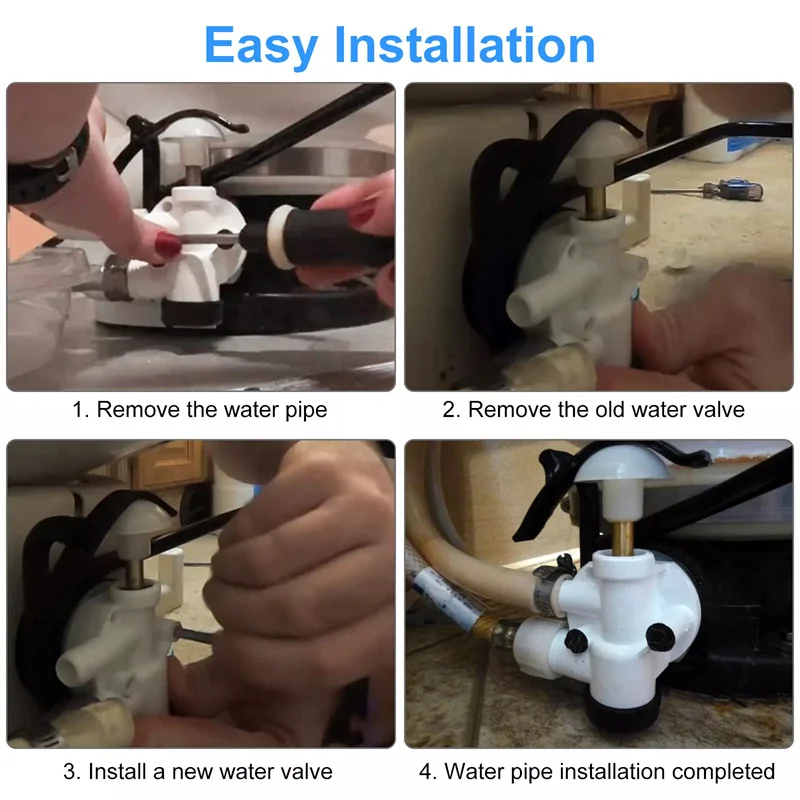 Easy Installation

1. Remove the water pipe

2. Remove the old water valve

3. Install a new water valve

4. Water pipe installation completed