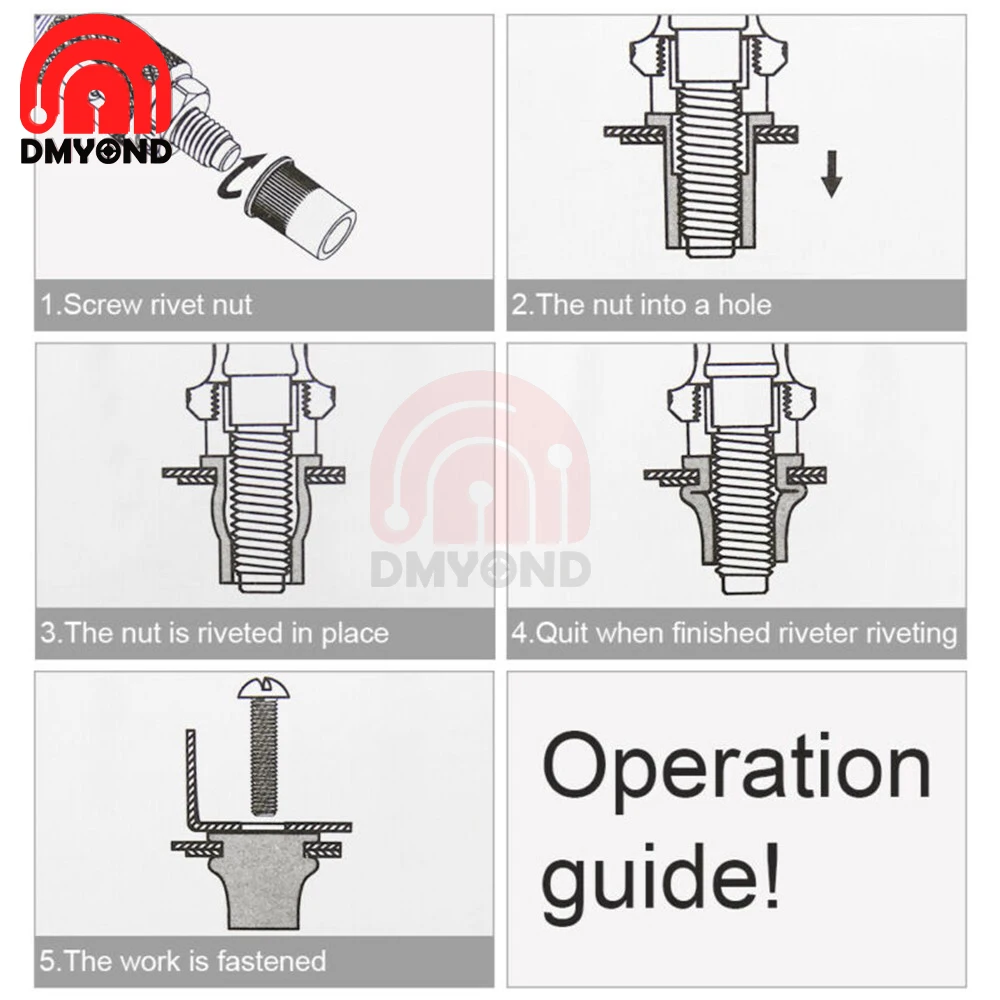 DMYOND

1.Screw rivet nut

2.The nut into a hole

DMYOND

3.The nut is riveted in place

4.Quit when finished riveter riveting

5.The work is fastened

Operation guide!