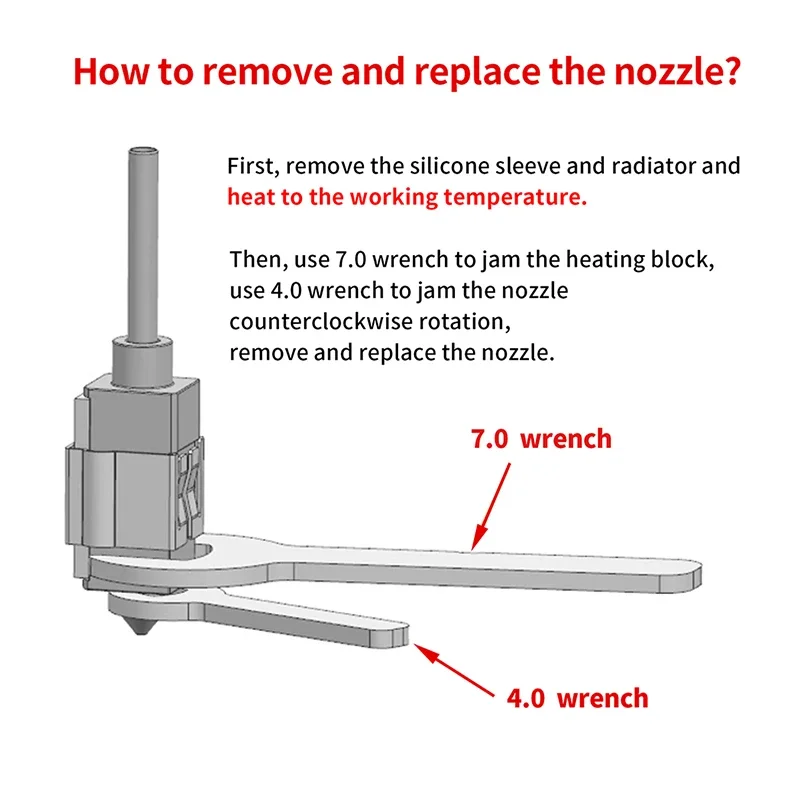 How to remove and replace the nozzle?

First, remove the silicone sleeve and radiator and heat to the working temperature.

Then, use 7.0 wrench to jam the heating block, use 4.0 wrench to jam the nozzle counterclockwise rotation, remove and replace the nozzle.

7.0 wrench

4.0 wrench