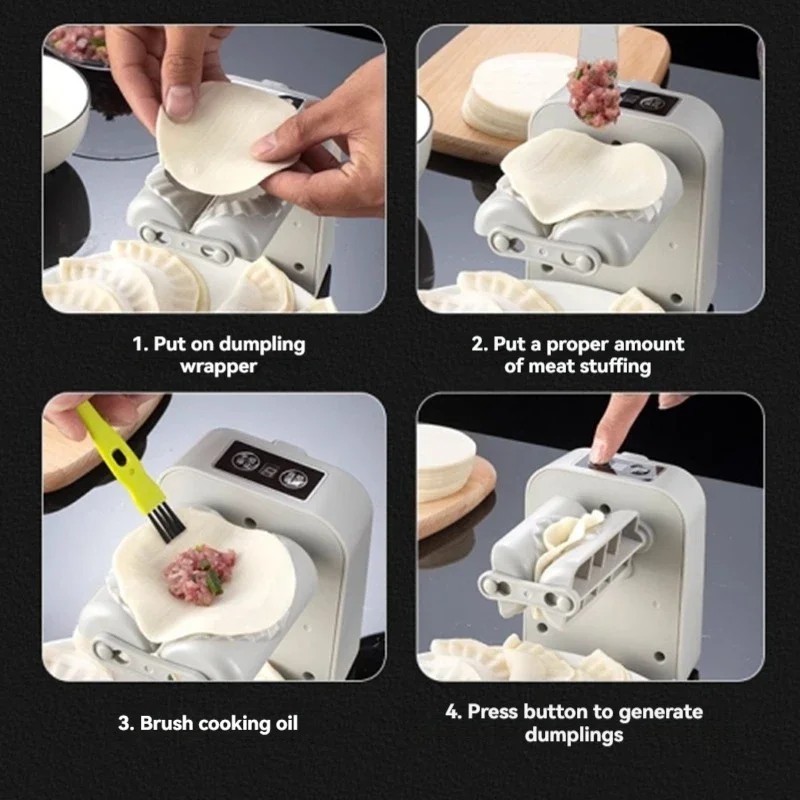 1. Put on dumpling wrapper

2. Put a proper amount of meat stuffing

3. Brush cooking oil

4. Press button to generate dumplings