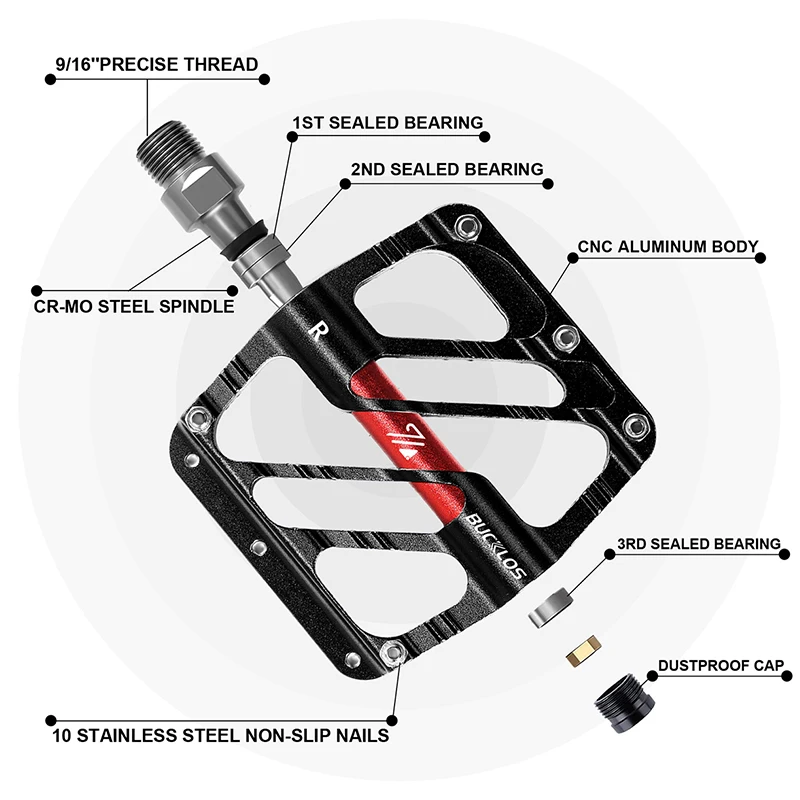 9/16''PRECISE THREAD

1ST SEALED BEARING

2ND SEALED BEARING

CNC ALUMINUM BODY

CR-MO STEEL SPINDLE

R

BUCKLOS

3RD SEALED BEARING

DUSTPROOF CAP

10 STAINLESS STEEL NON-SLIP NAILS