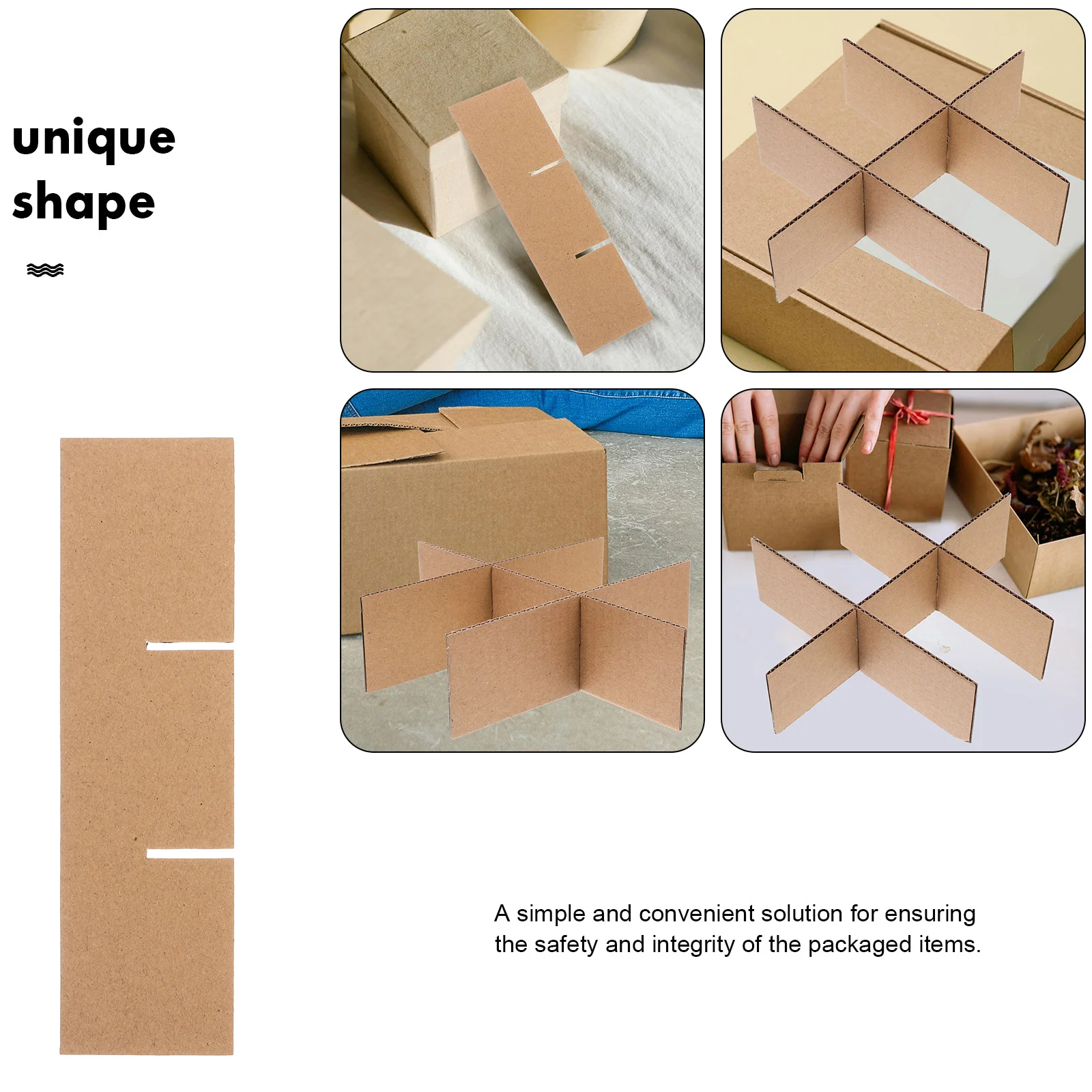 unique shape

A simple and convenient solution for ensuring the safety and integrity of the packaged items.