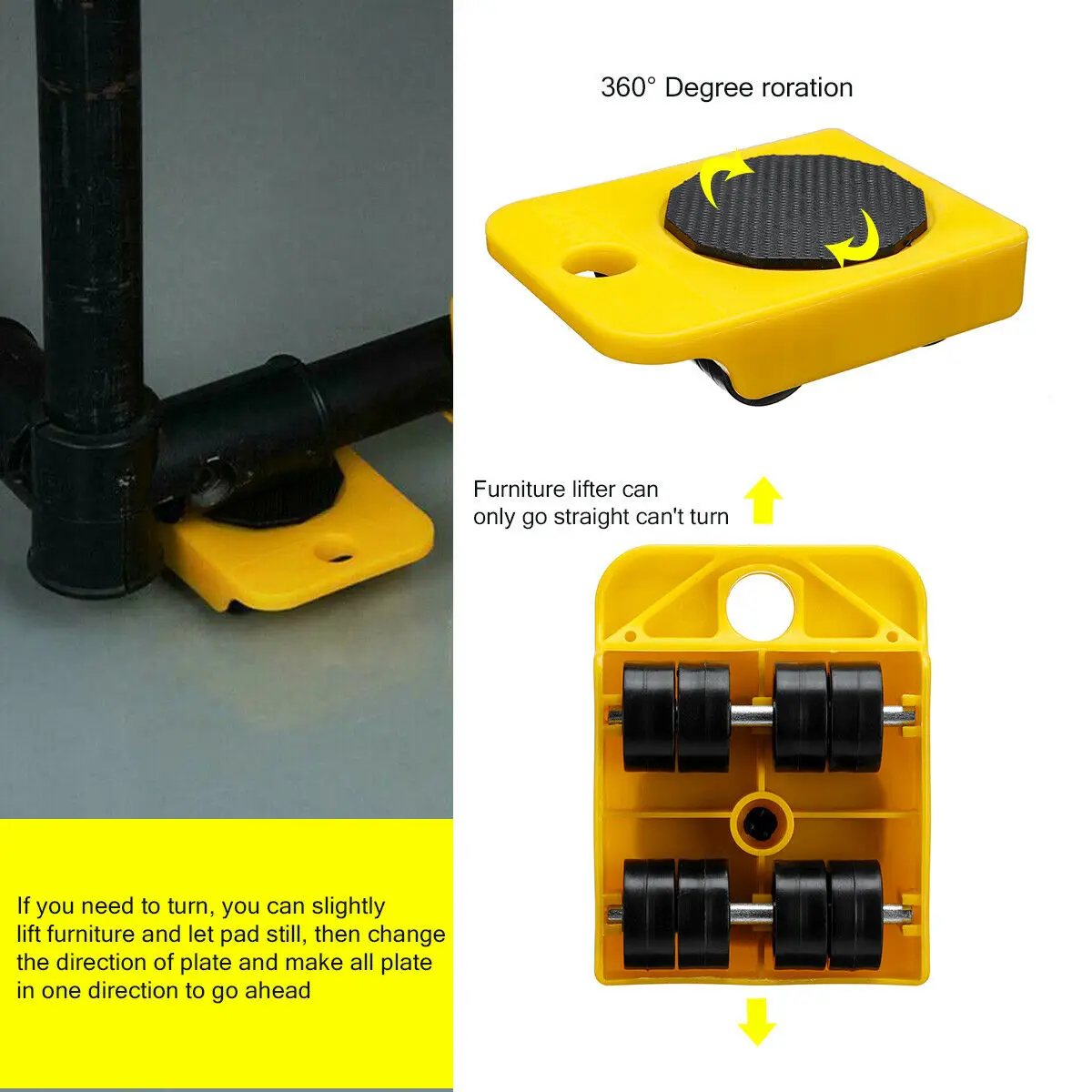 360° Degree roration

Furniture lifter can only go straight can't turn

If you need to turn, you can slightly lift furniture and let pad still, then change the direction of plate and make all plate in one direction to go ahead