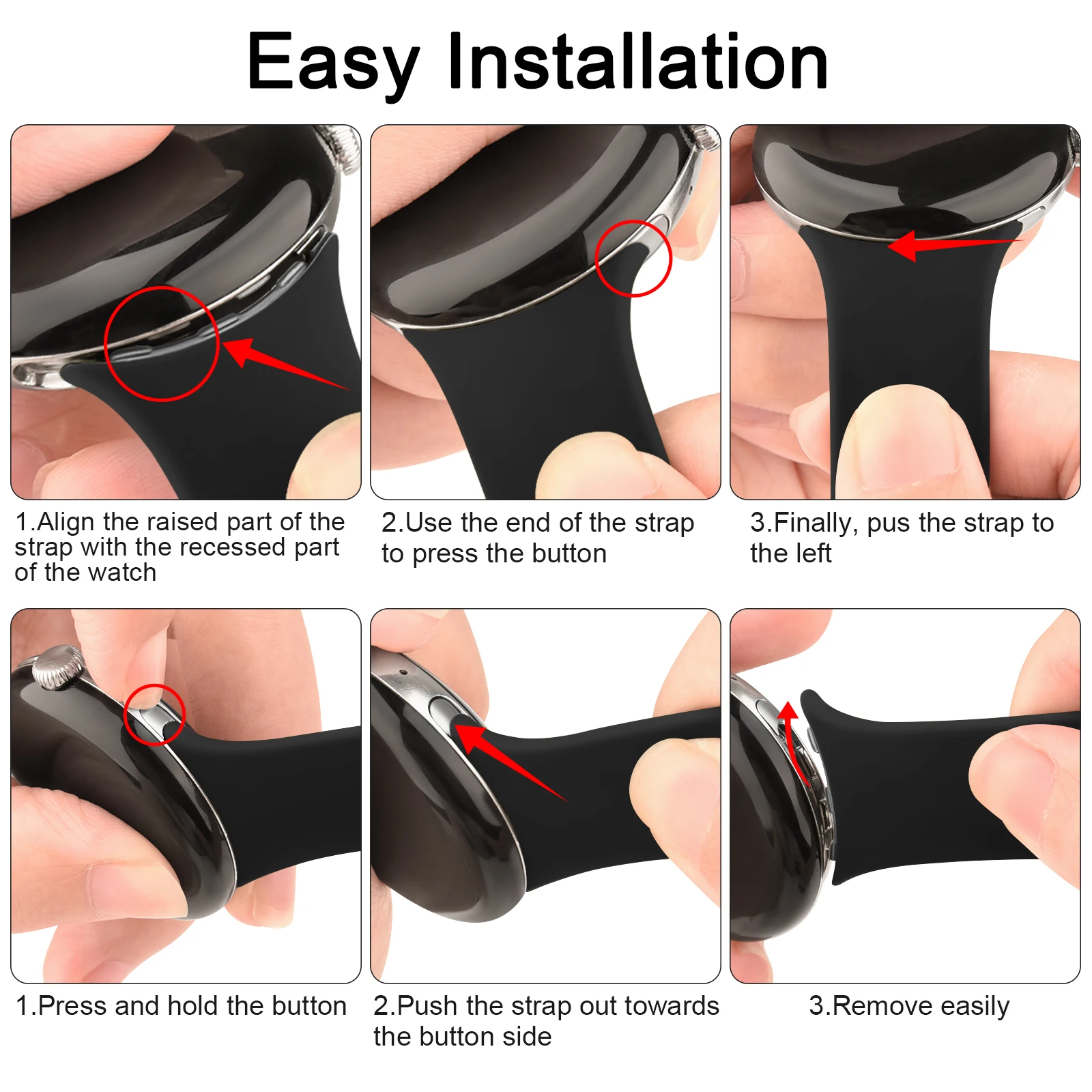 Easy Installation

1.Align the raised part of the strap with the recessed part of the watch

2.Use the end of the strap to press the button

3.Finally, pus the strap to the left

1.Press and hold the button

2.Push the strap out towards the button side

3.Remove easily