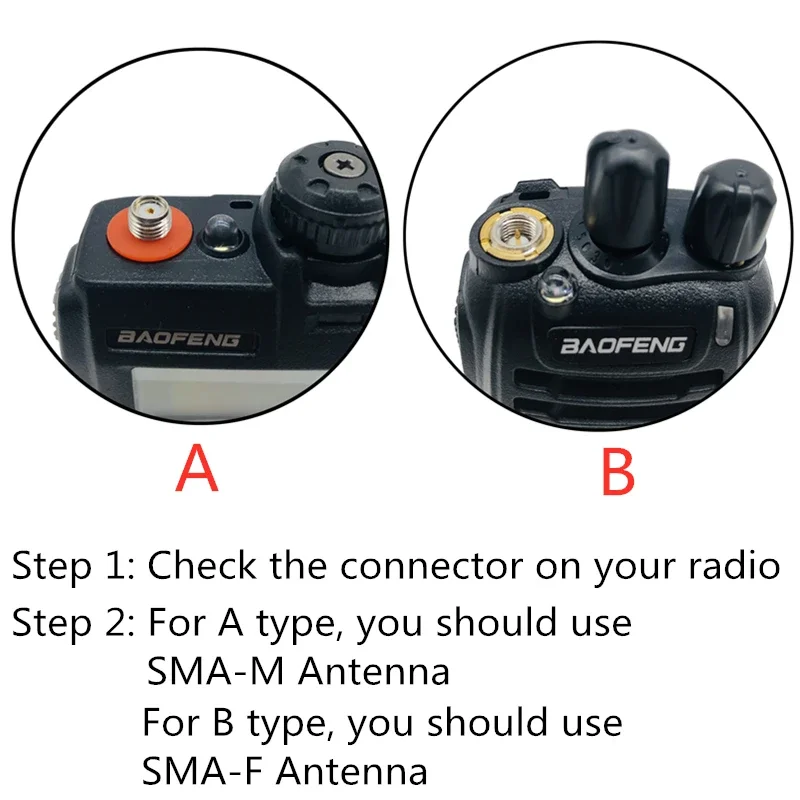 BAOFENG

BAOFENG

A

B

Step 1: Check the connector on your radio

Step 2: For A type, you should use SMA-M Antenna

For B type, you should use SMA-F Antenna