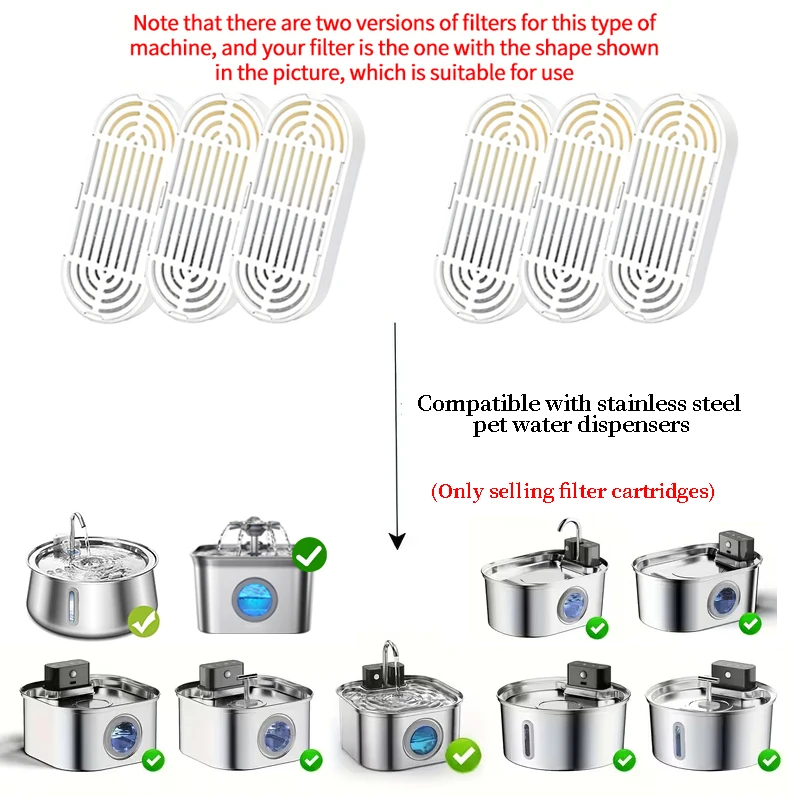 Note that there are two versions of filters for this type of machine, and your filter is the one with the shape shown in the picture, which is suitable for use

Compatible with stainless steel pet water dispensers

(Only selling filter cartridges)