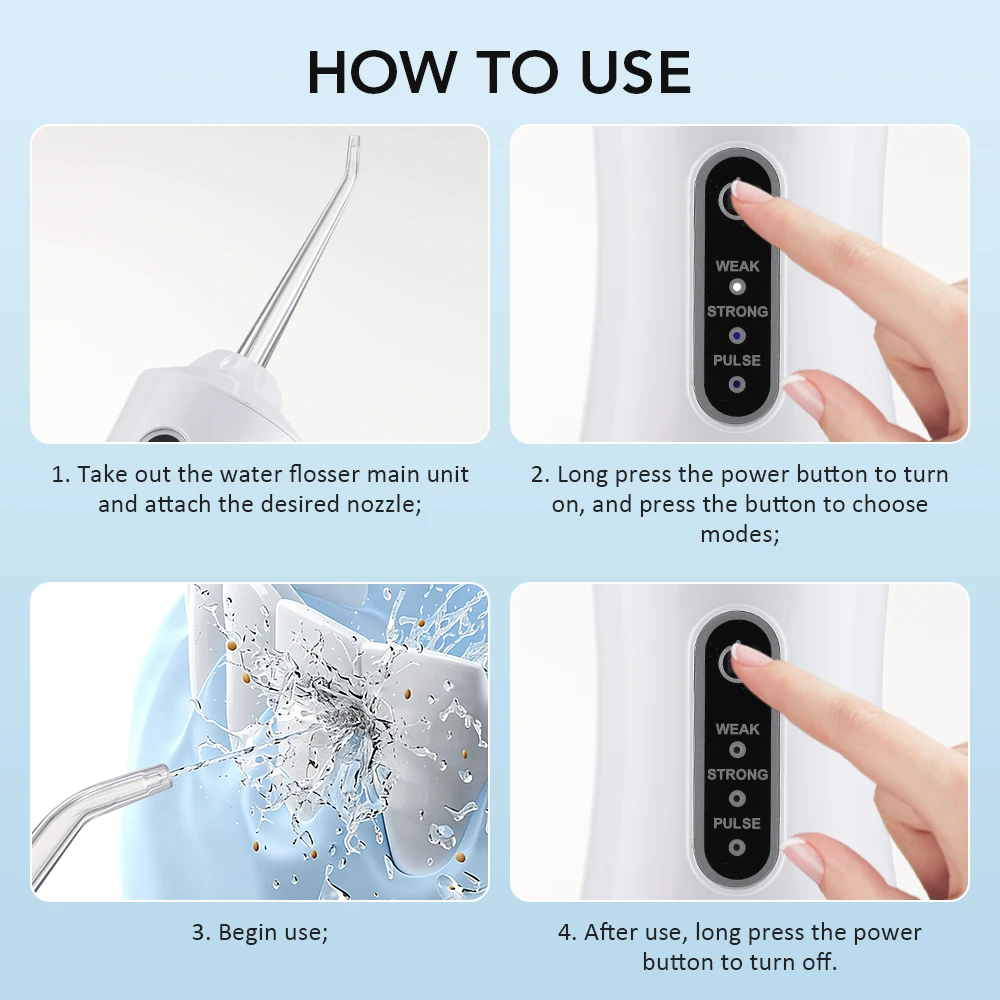 HOW TO USE

WEAK
STRONG
PULSE

1. Take out the water flosser main unit and attach the desired nozzle;

2. Long press the power button to turn on, and press the button to choose modes;

WEAK
STRONG
PULSE

3. Begin use;

4. After use, long press the power button to turn off.